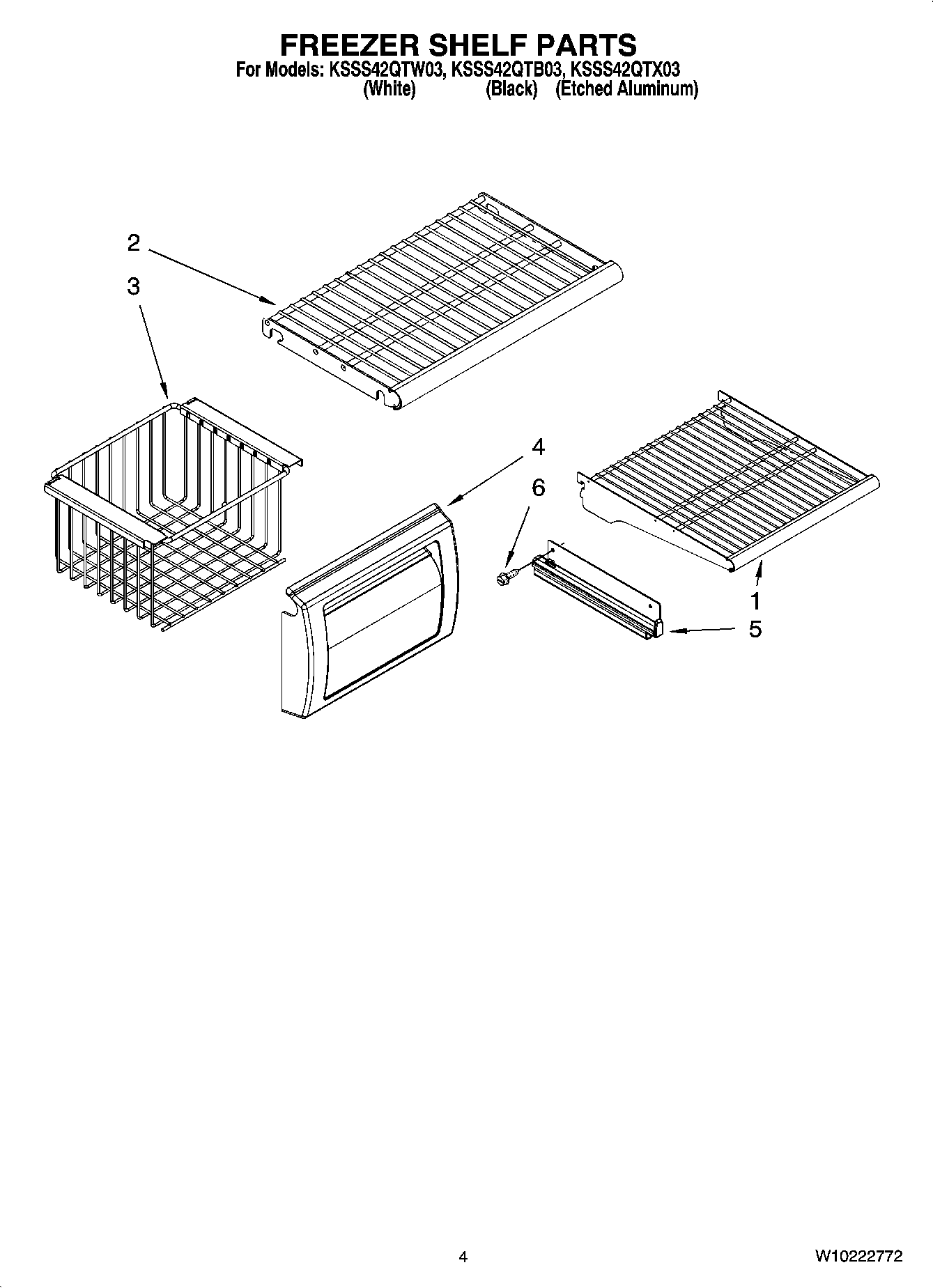 FREEZER SHELF PARTS
For Models: KSSS42QTW03, KSSS42QTB03, KSSS42QTX03
(White) (Black) (Etched Aluminum)

2
3
4
6
1
5

4

W10222772