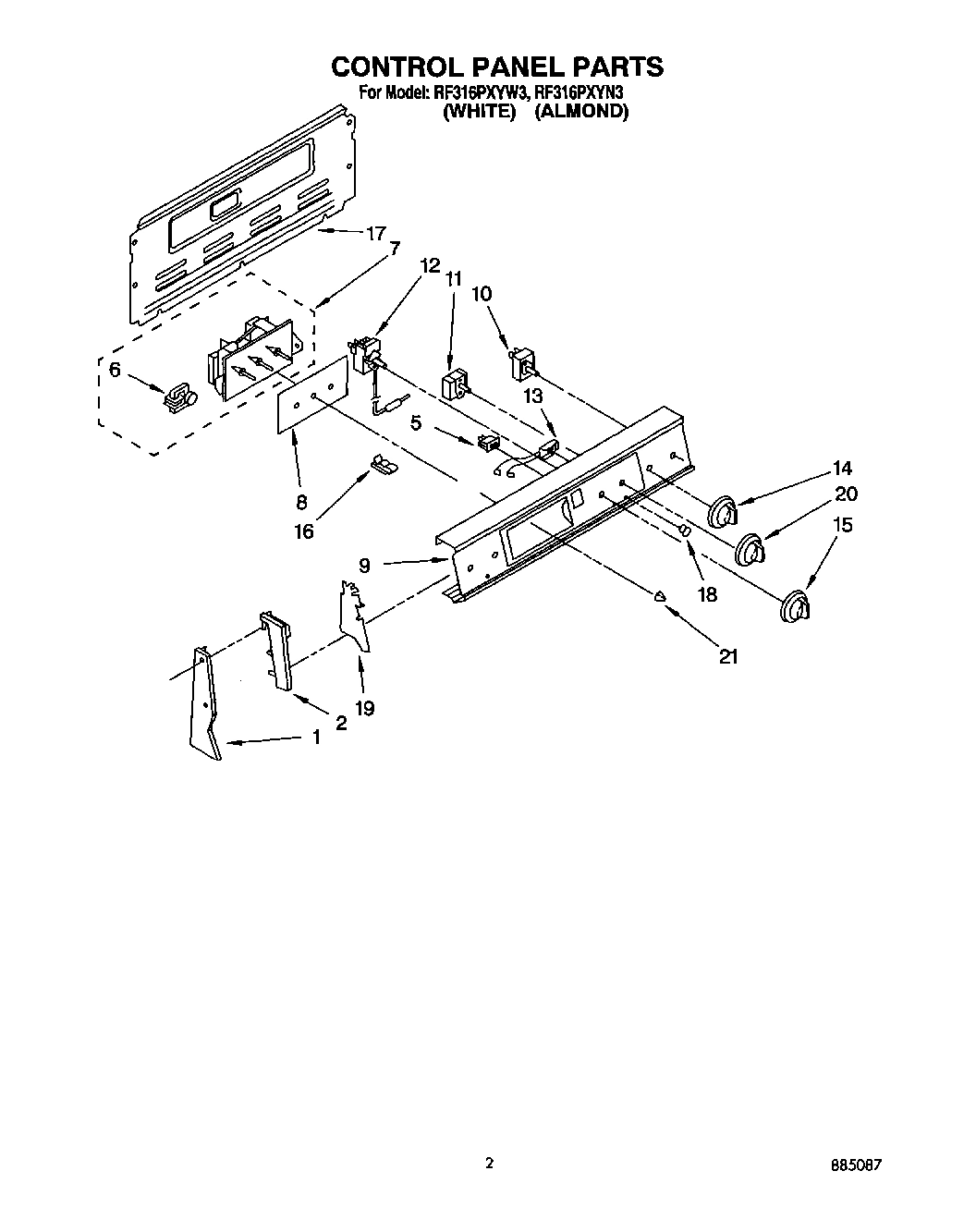 CONTROL PANEL PARTS
For Model: RF316PXYW3, RF316PXYN3
(WHITE) (ALMOND)

17
7
12
11
10
6
13
5
8
16
14
20
15
9
18
21
19
2
1

2

885087