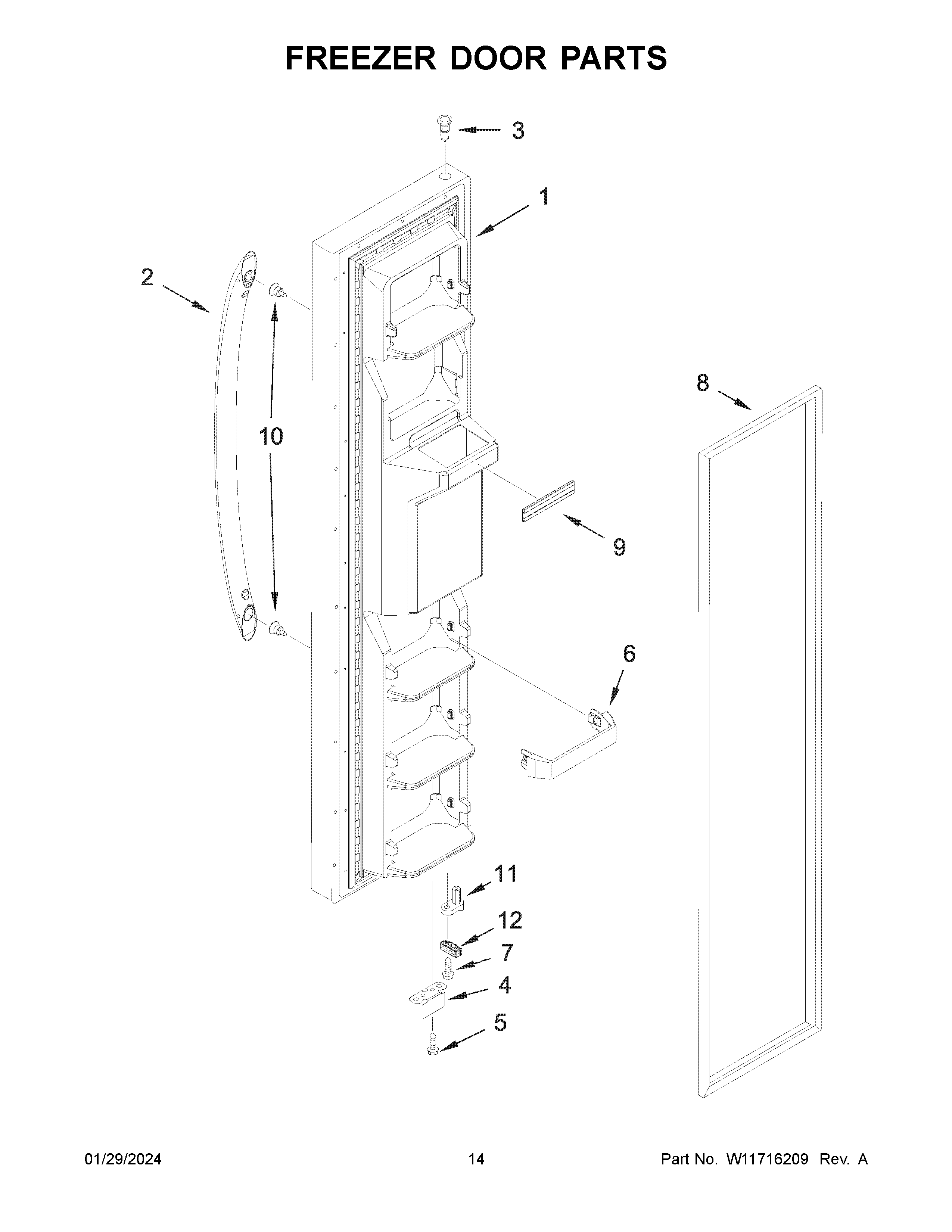 FREEZER DOOR PARTS

3

1

2

10

8

9

6

11

12

7

4

5

01/29/2024 14 Part No. W11716209 Rev. A