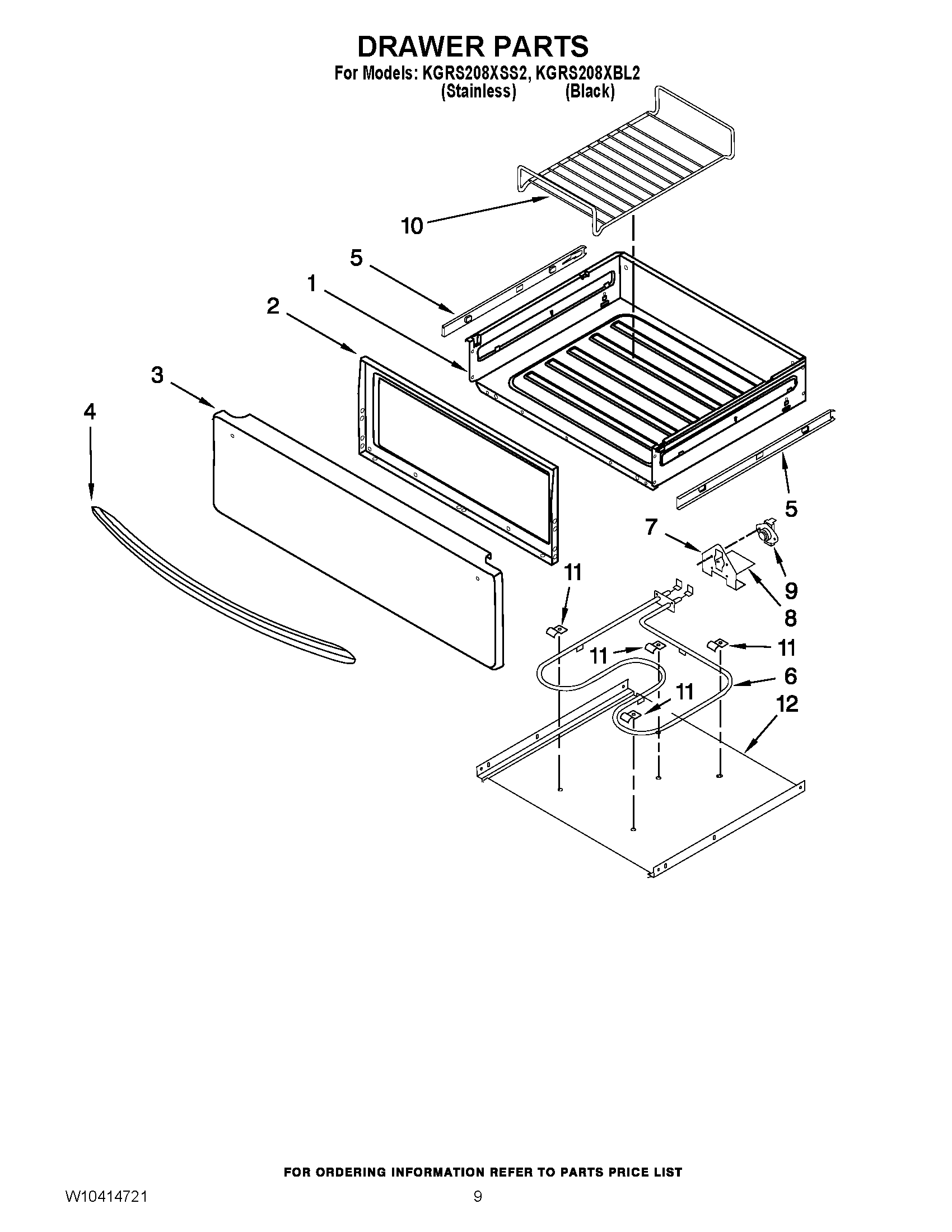 DRAWER PARTS

For Models: KGRS208XSS2, KGRS208XBL2
(Stainless) (Black)

10

5

1

2

3

4

5

7

9

8

11

11

11

6

11

12

FOR ORDERING INFORMATION REFER TO PARTS PRICE LIST

W10414721

9