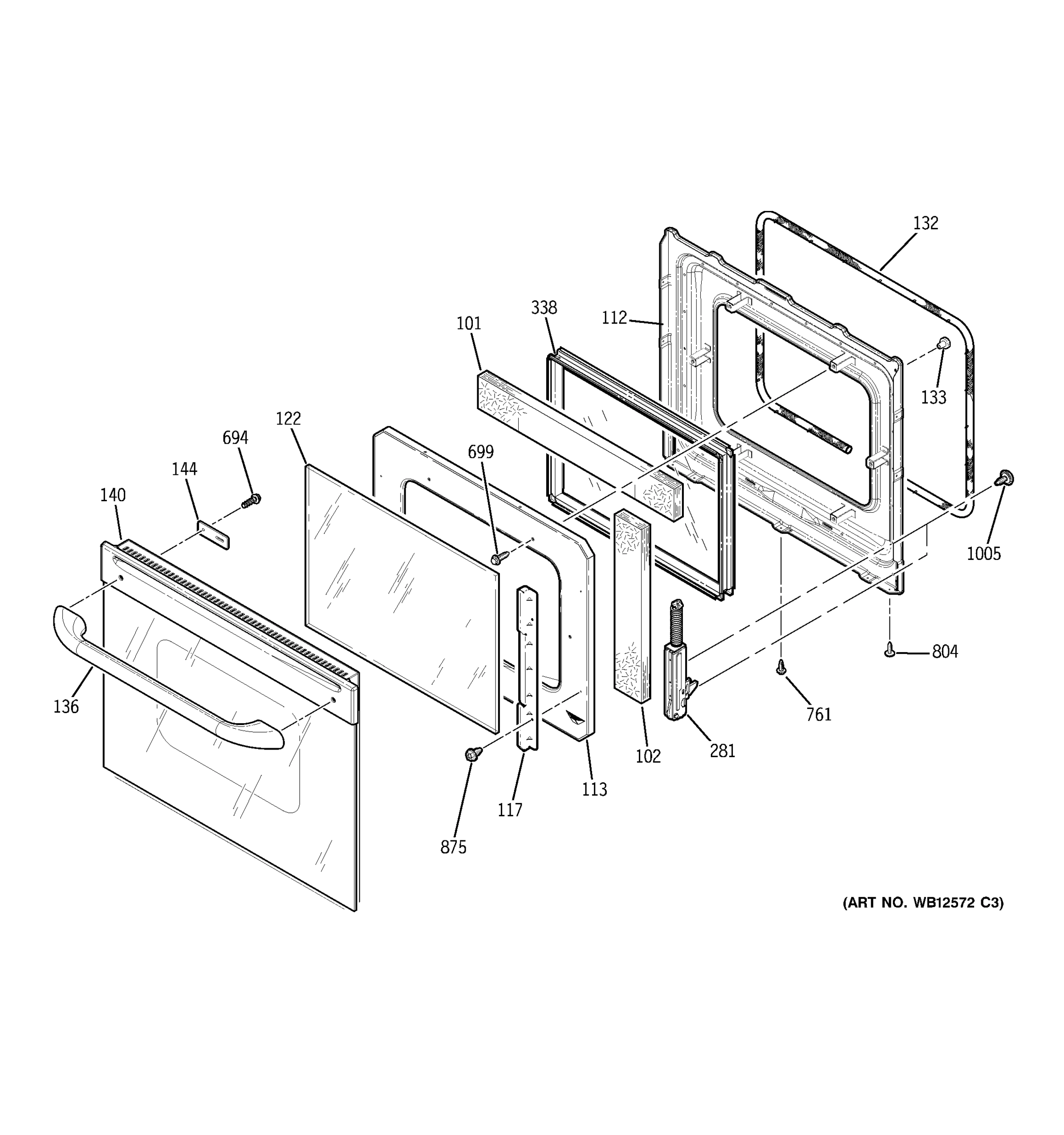 132

338

112

101

133

122

694

699

144

140

1005

804

136

761

281

102

113

117

875

(ART NO. WB12572 C3)