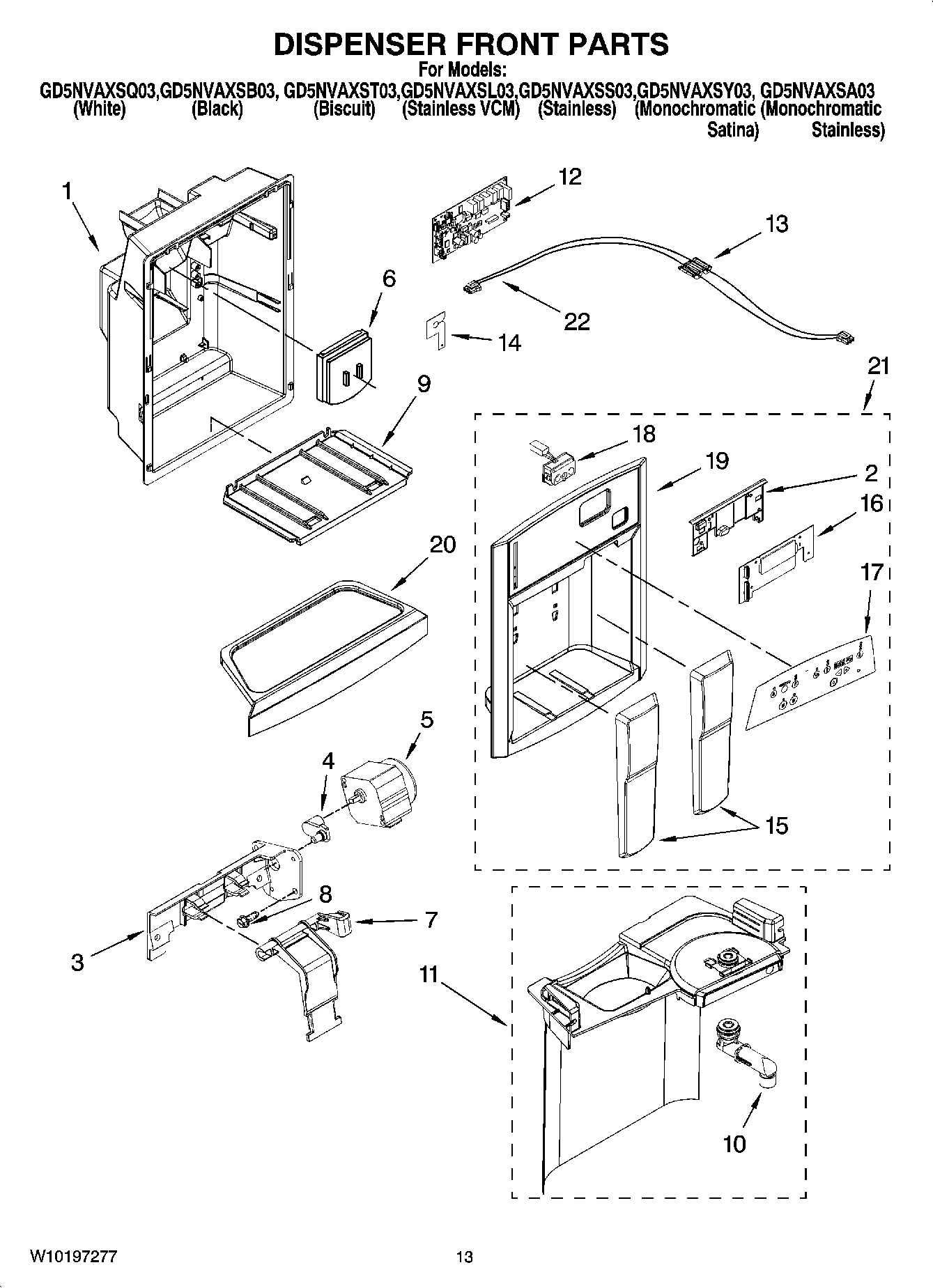 DISPENSER FRONT PARTS
For Models:
GD5NVAXSQ03,GD5NVAXSB03, GD5NVAXST03,GD5NVAXSL03,GD5NVAXSS03,GD5NVAXSY03, GD5NVAXSA03
(White) (Black) (Biscuit) (Stainless VCM) (Stainless) (Monochromatic Satina) (Monochromatic Stainless)

1
12
13
6
22
14
9
21
18
19
2
16
20
17
5
4
15
8
7
3
11
10

W10197277
13