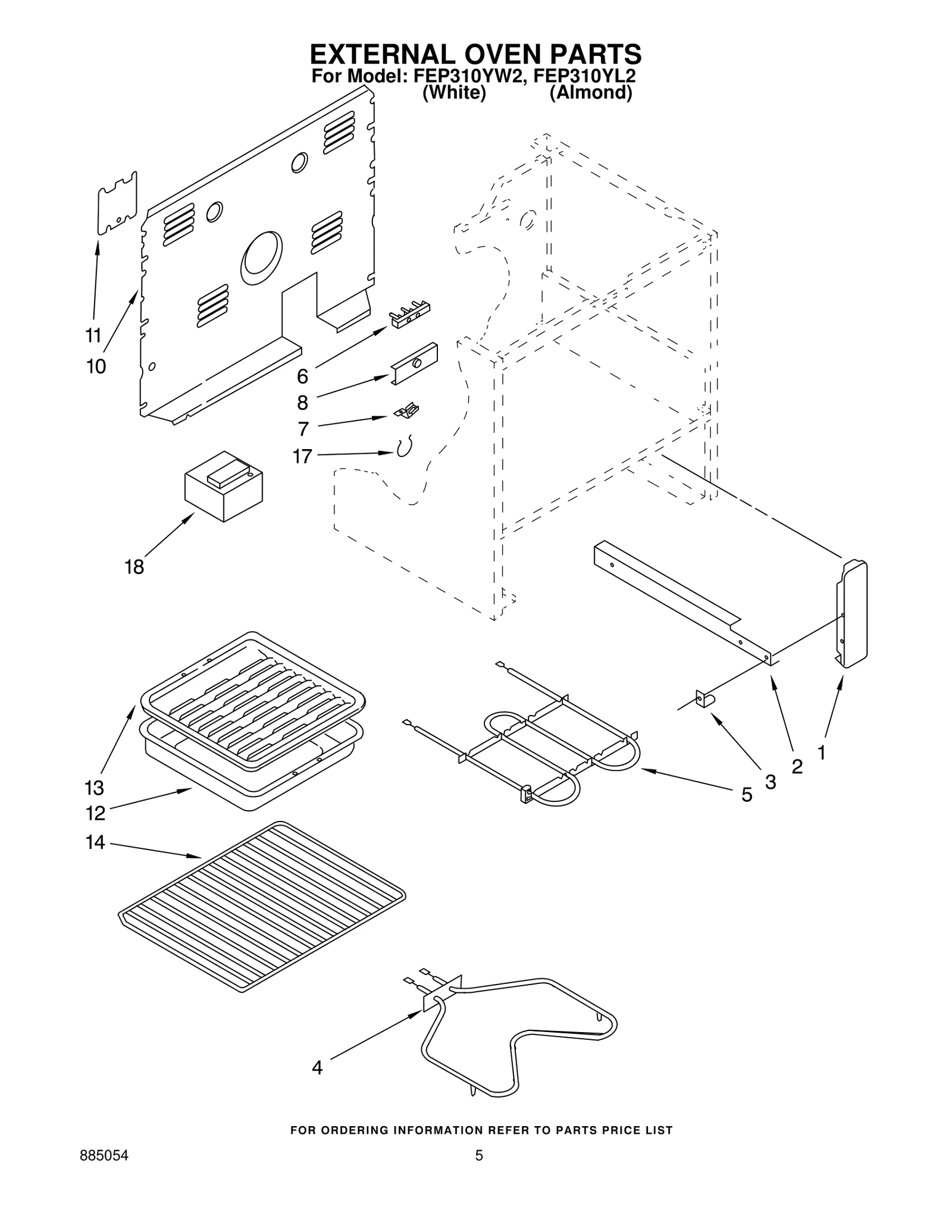 EXTERNAL OVEN PARTS
For Model: FEP310YW2, FEP310YL2
(White) (Almond)

11
10
6
8
7
17
18
13
12
14
5
3
2
1
4

FOR ORDERING INFORMATION REFER TO PARTS PRICE LIST

885054

5