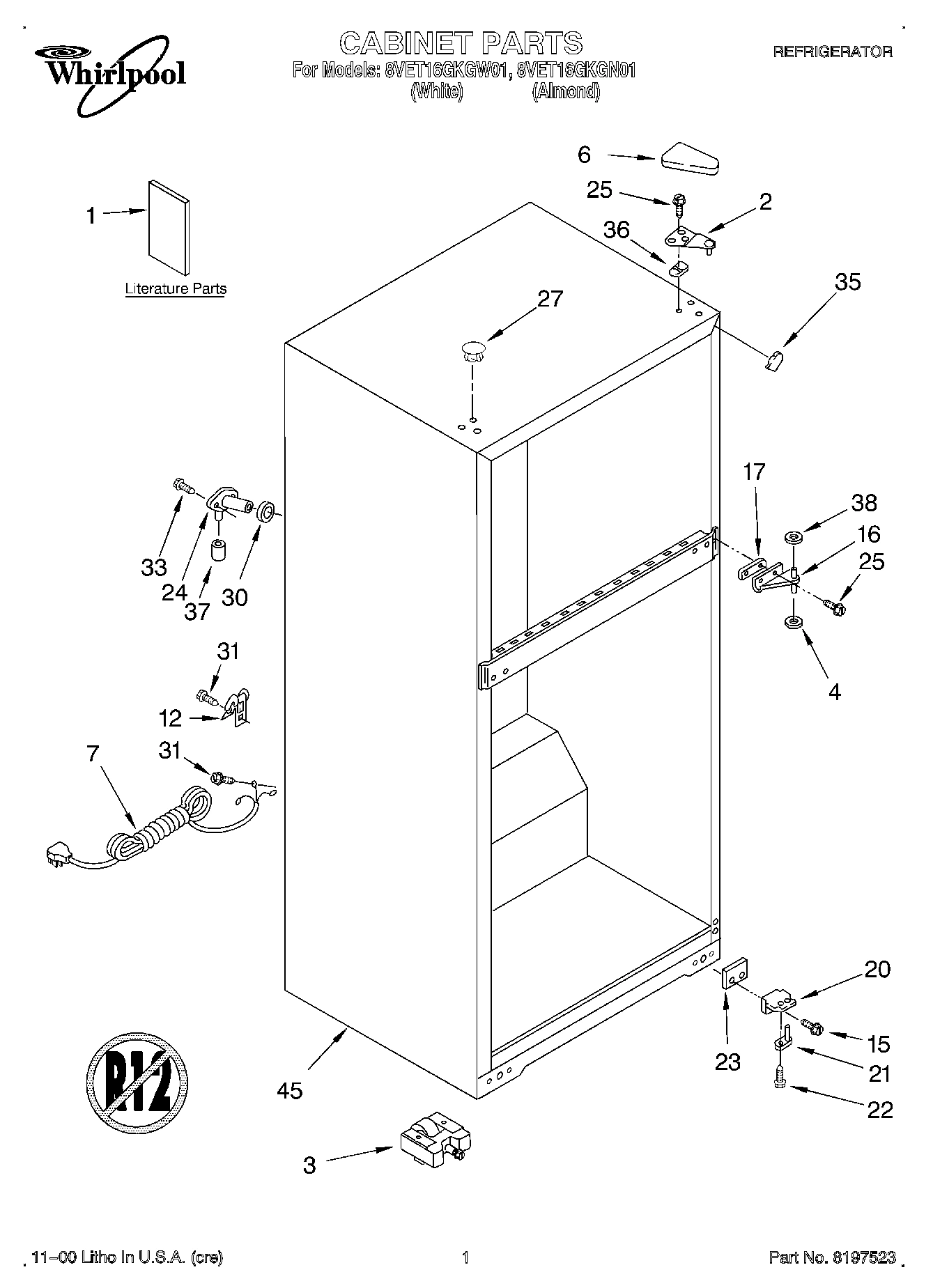 Whirlpool

CABINET PARTS
For Models: 8VET16GKGW01, 8VET16GKGN01
(White) (Almond)

REFRIGERATOR

1
Literature Parts

6
25
2
36
35
27
17
38
16
25
4
33
24
37
30
31
12
31
7
20
15
21
22
23
45
3
R12

11–00 Litho In U.S.A. (cre)

1

Part No. 8197523