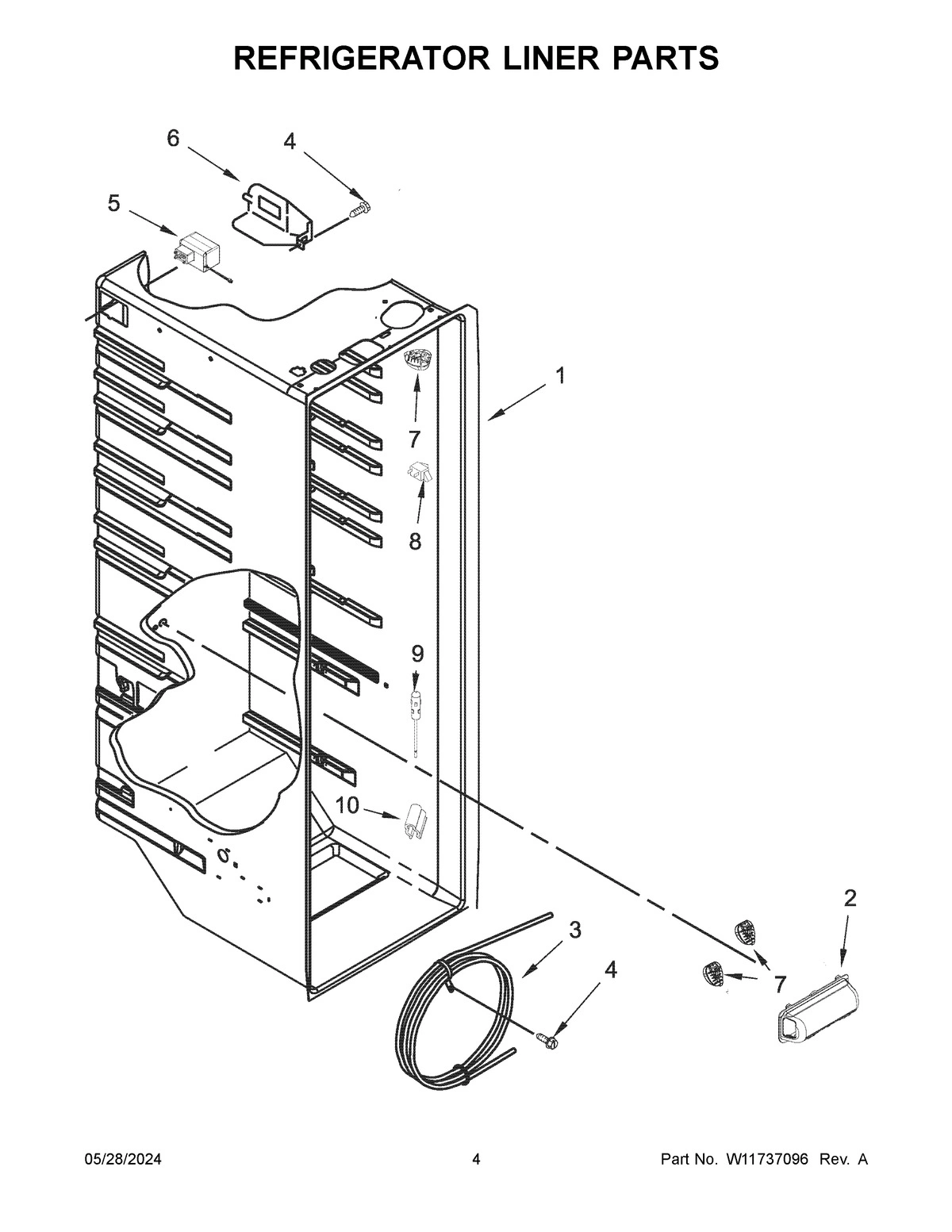 REFRIGERATOR LINER PARTS

6
4
5
1
7
8
9
10
2
3
4
7

05/28/2024
4
Part No. W11737096 Rev. A