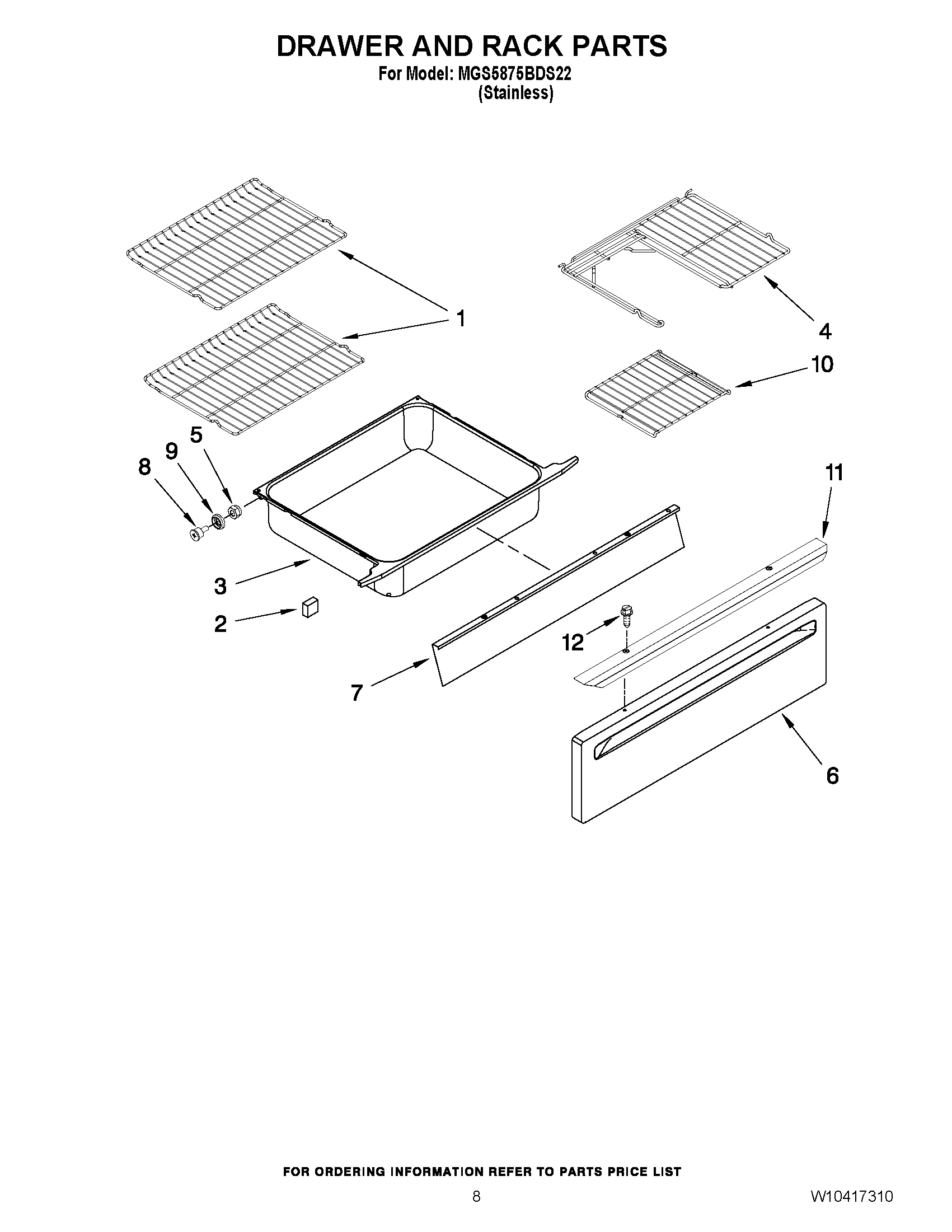 DRAWER AND RACK PARTS
For Model: MGS5875BDS22
(Stainless)

1
4
10
5
9
8
11
3
2
12
7
6

FOR ORDERING INFORMATION REFER TO PARTS PRICE LIST

8

W10417310