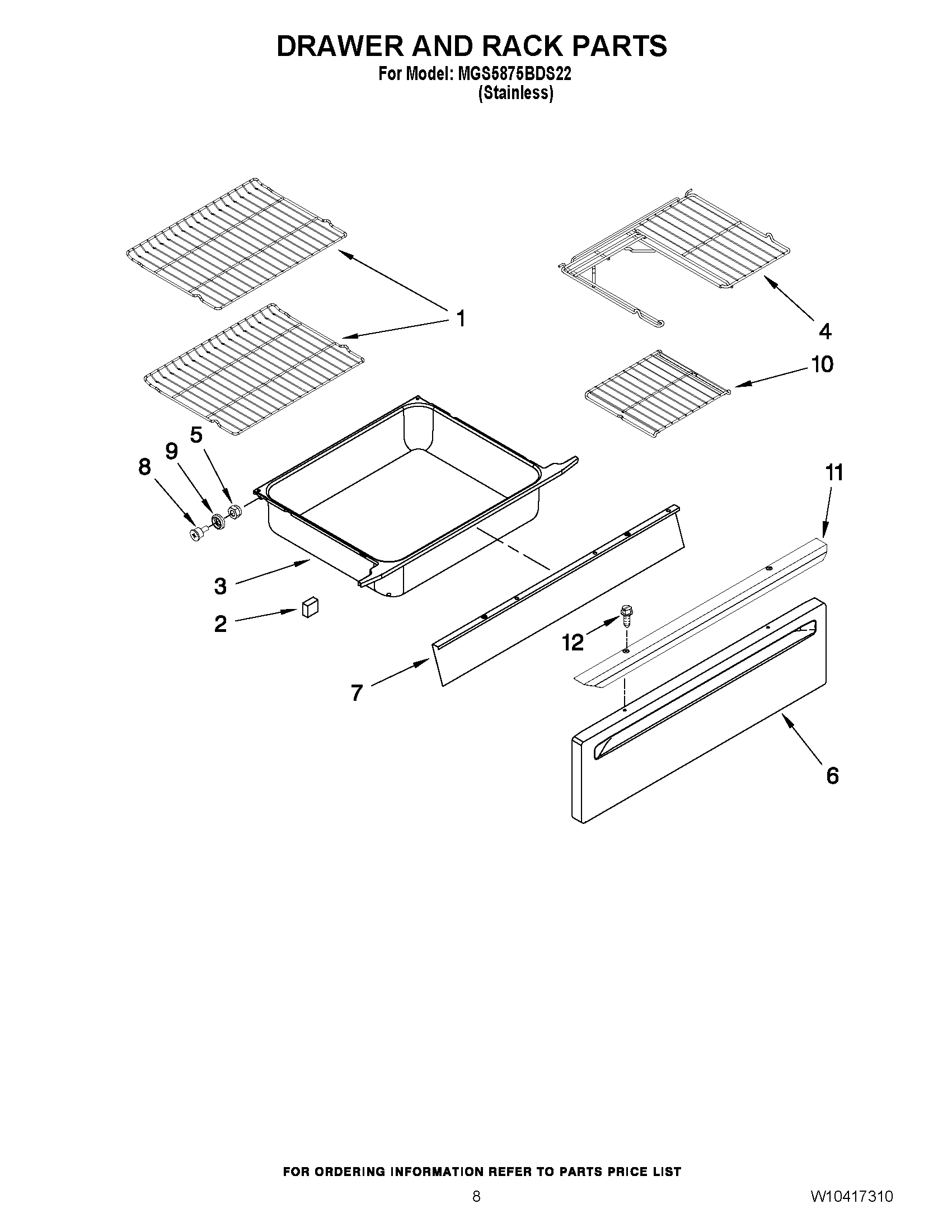 DRAWER AND RACK PARTS
For Model: MGS5875BDS22
(Stainless)

1
4
10
5
9
8
11
3
2
12
7
6

FOR ORDERING INFORMATION REFER TO PARTS PRICE LIST
8
W10417310