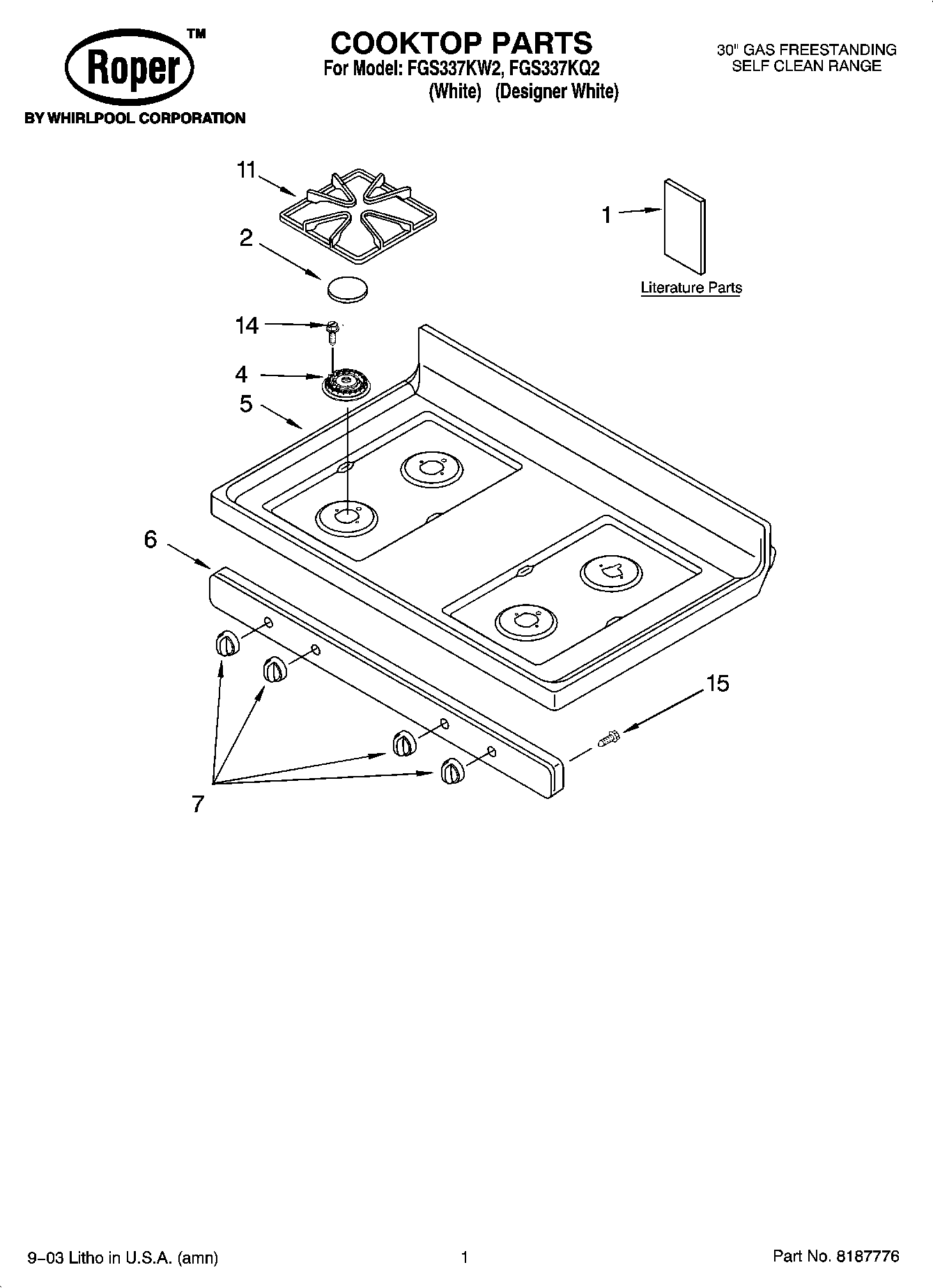 Roper™
BY WHIRLPOOL CORPORATION

COOKTOP PARTS
For Model: FGS337KW2, FGS337KQ2
(White) (Designer White)

30" GAS FREESTANDING
SELF CLEAN RANGE

11
2
14
4
5
6
7
1
Literature Parts
15

9–03 Litho in U.S.A. (amn)

1

Part No. 8187776