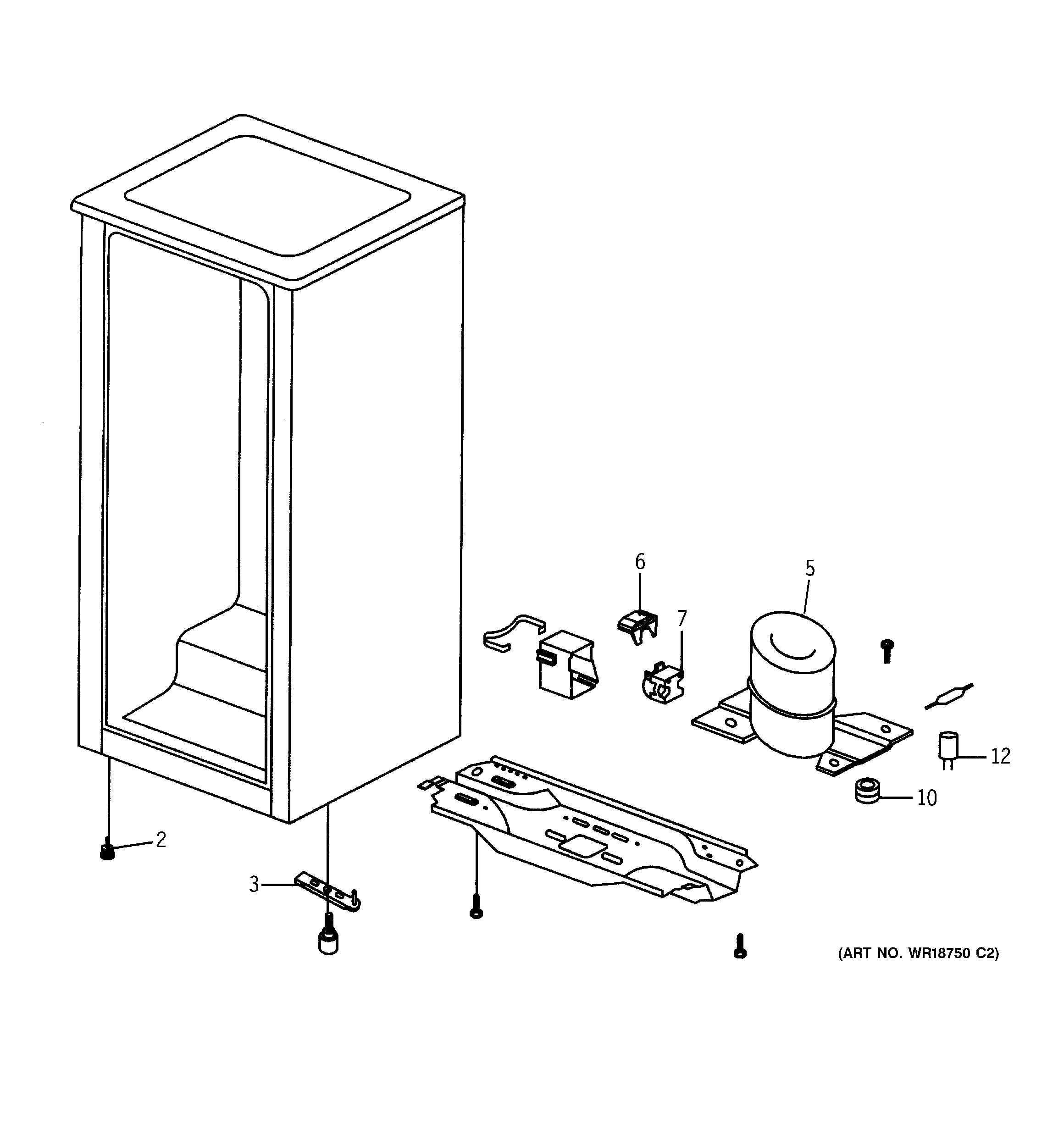 6
5
7
12
10
2
3
(ART NO. WR18750 C2)