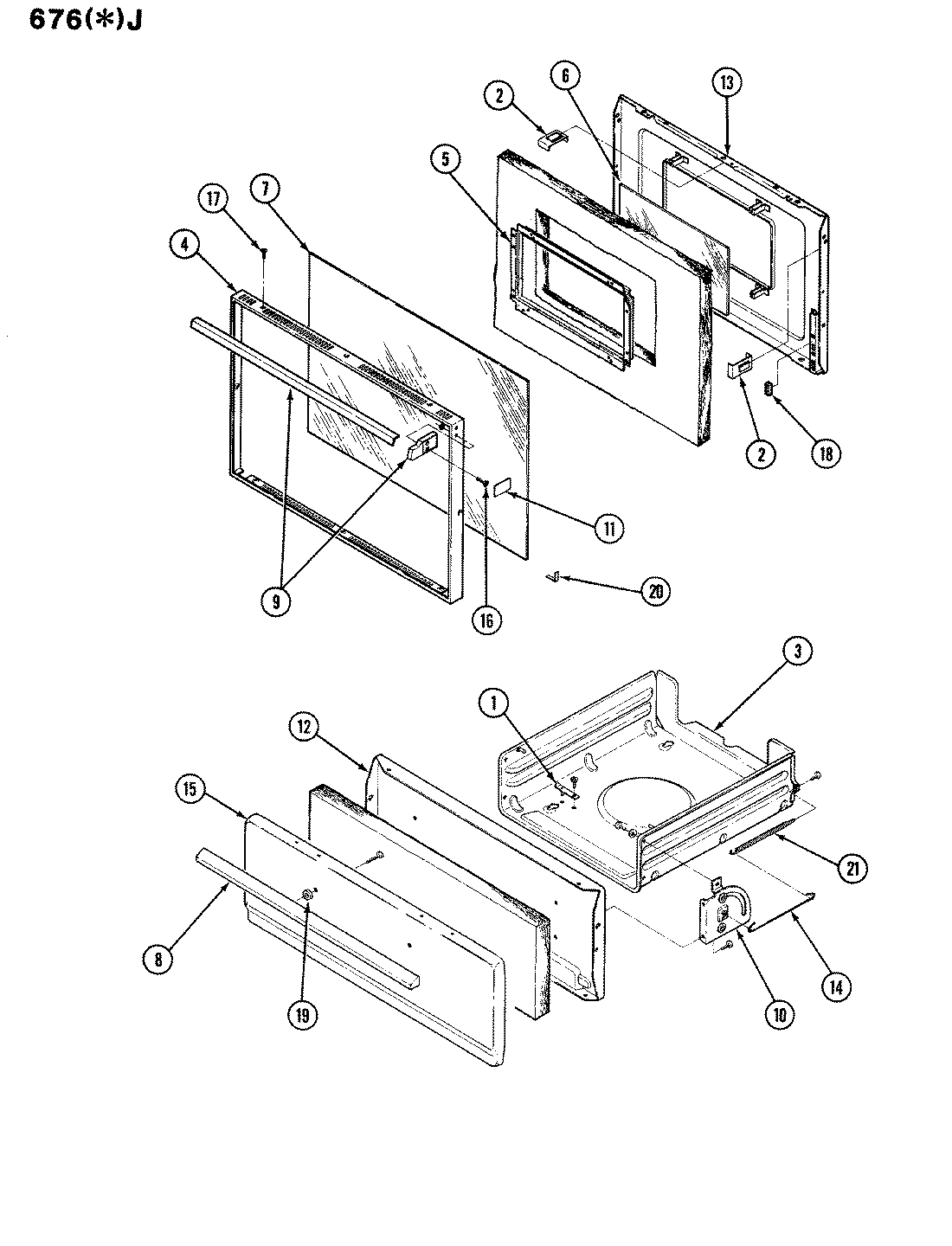 676(*)J

2
6
13
5
17
7
4
2
18
11
9
16
20
3
1
12
15
21
8
19
10
14