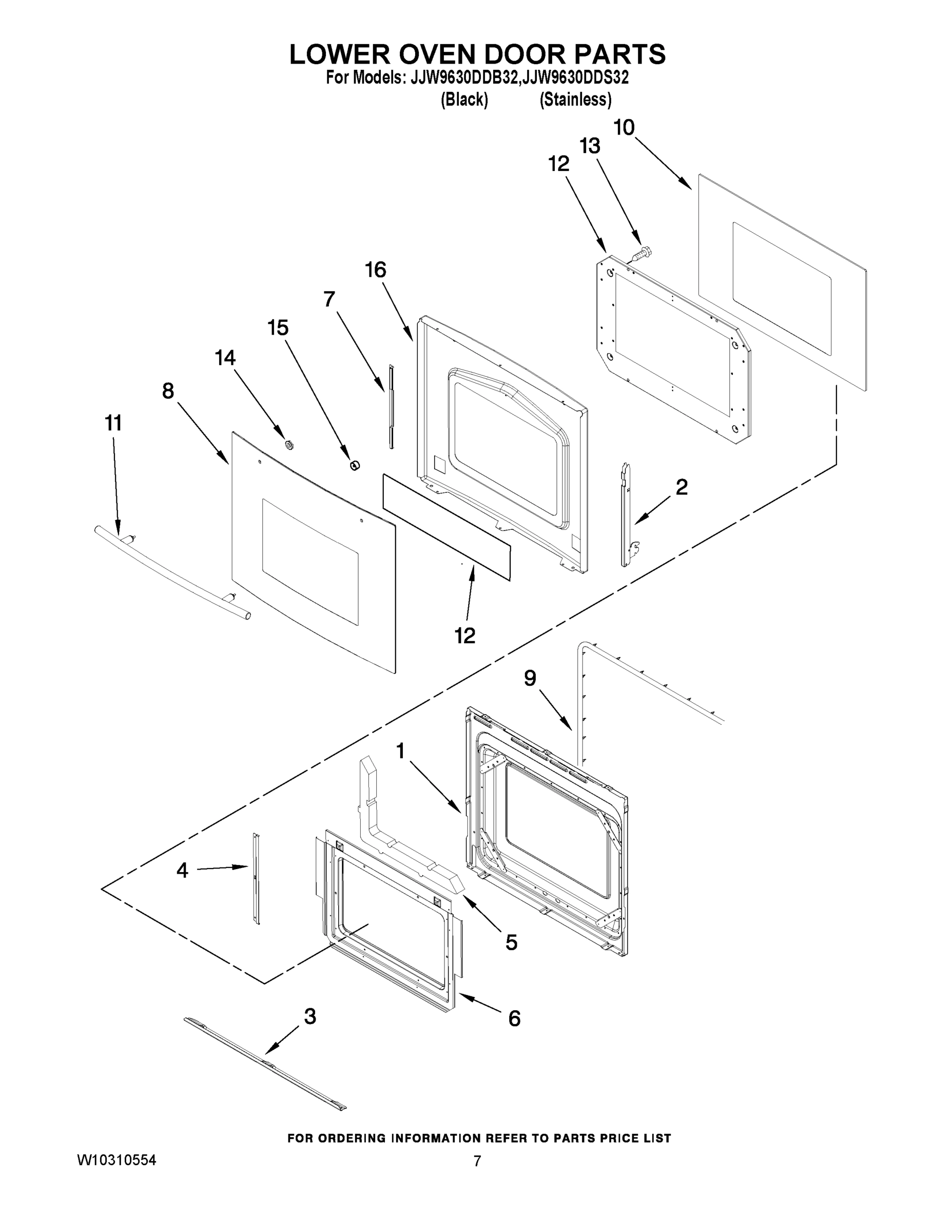 LOWER OVEN DOOR PARTS
For Models: JJW9630DDB32,JJW9630DDS32
(Black) (Stainless)

10
13
12
16
7
15
14
8
11
2
12
9
1
4
5
6
3

FOR ORDERING INFORMATION REFER TO PARTS PRICE LIST
W10310554
7