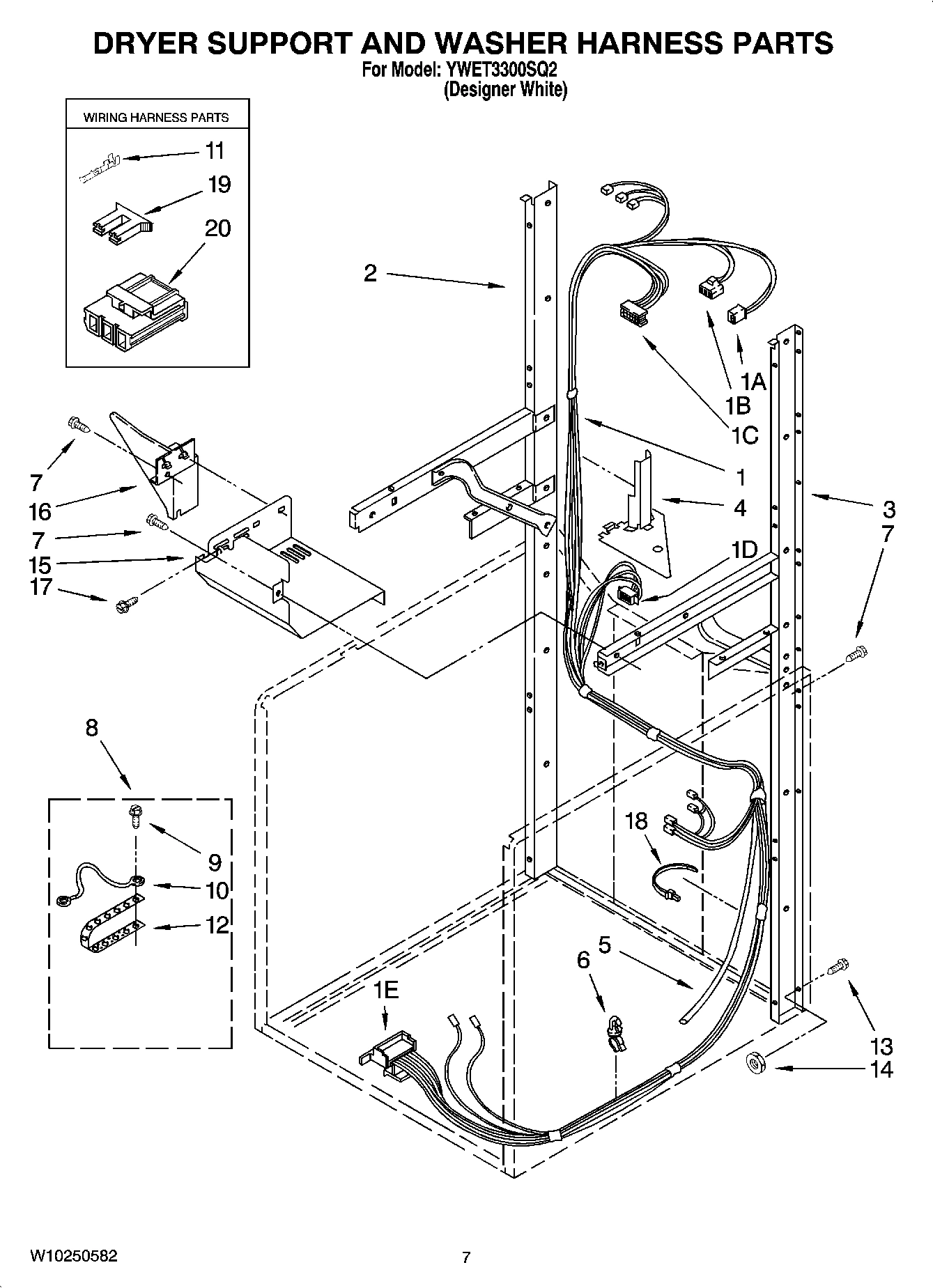 DRYER SUPPORT AND WASHER HARNESS PARTS
For Model: YWET3300SQ2
(Designer White)

WIRING HARNESS PARTS

11
19
20

2

1A
1B
1C
1
4
3
7
1D

7
16
7
15
17

8
9
10
12

18
5
6
1E
13
14

W10250582

7