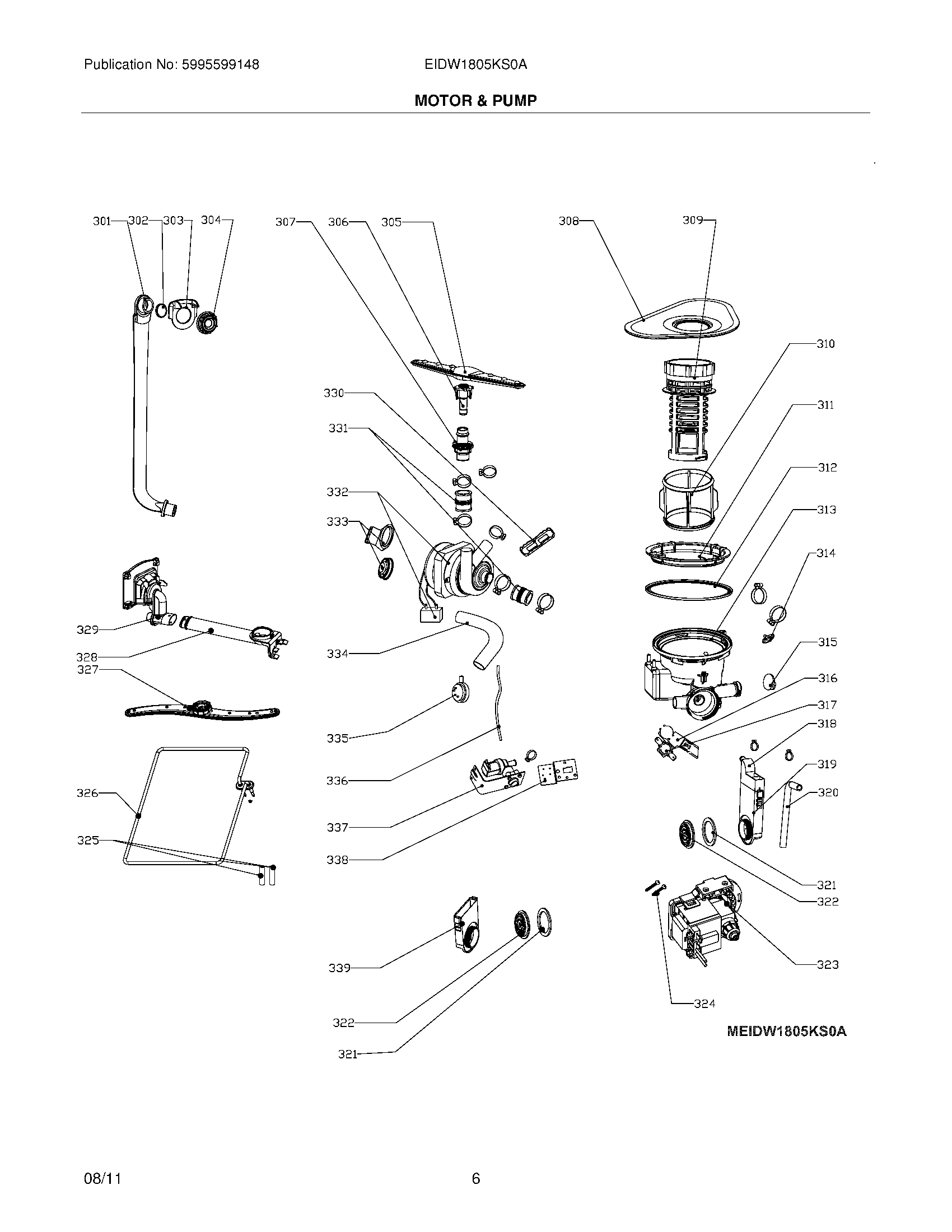 Publication No: 5995599148

EIDW1805KS0A

MOTOR & PUMP

301 302 303 304 307 306 305 308 309

310
311
312
313
314
315
316
317
318
319
320
321
322
323
324

330
331
332
333
334
335
336
337
338
339
322
321

329
328
327
326
325

MEIDW1805KS0A

08/11

6