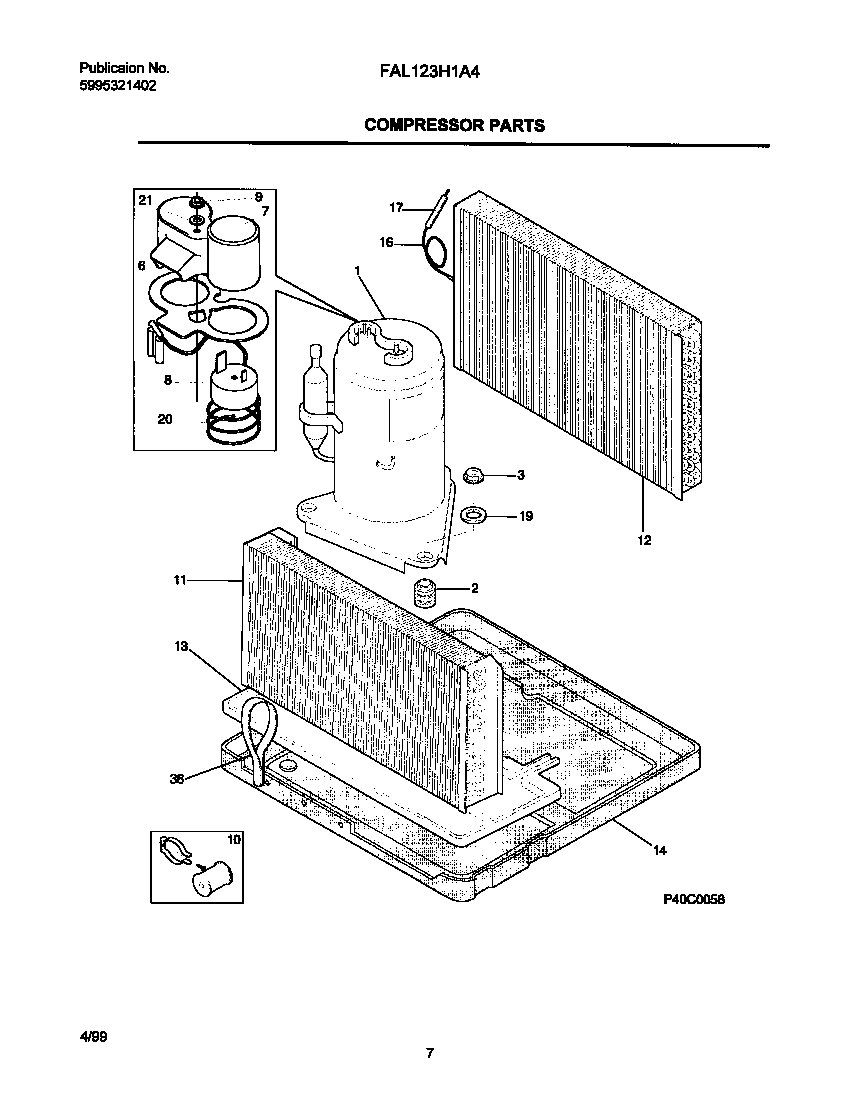 Publicaion No.
5995321402

FAL123H1A4

COMPRESSOR PARTS

21
9
7
6
8
20
17
16
1
3
19
12
11
2
13
36
10
14

P40C0058

4/99

7