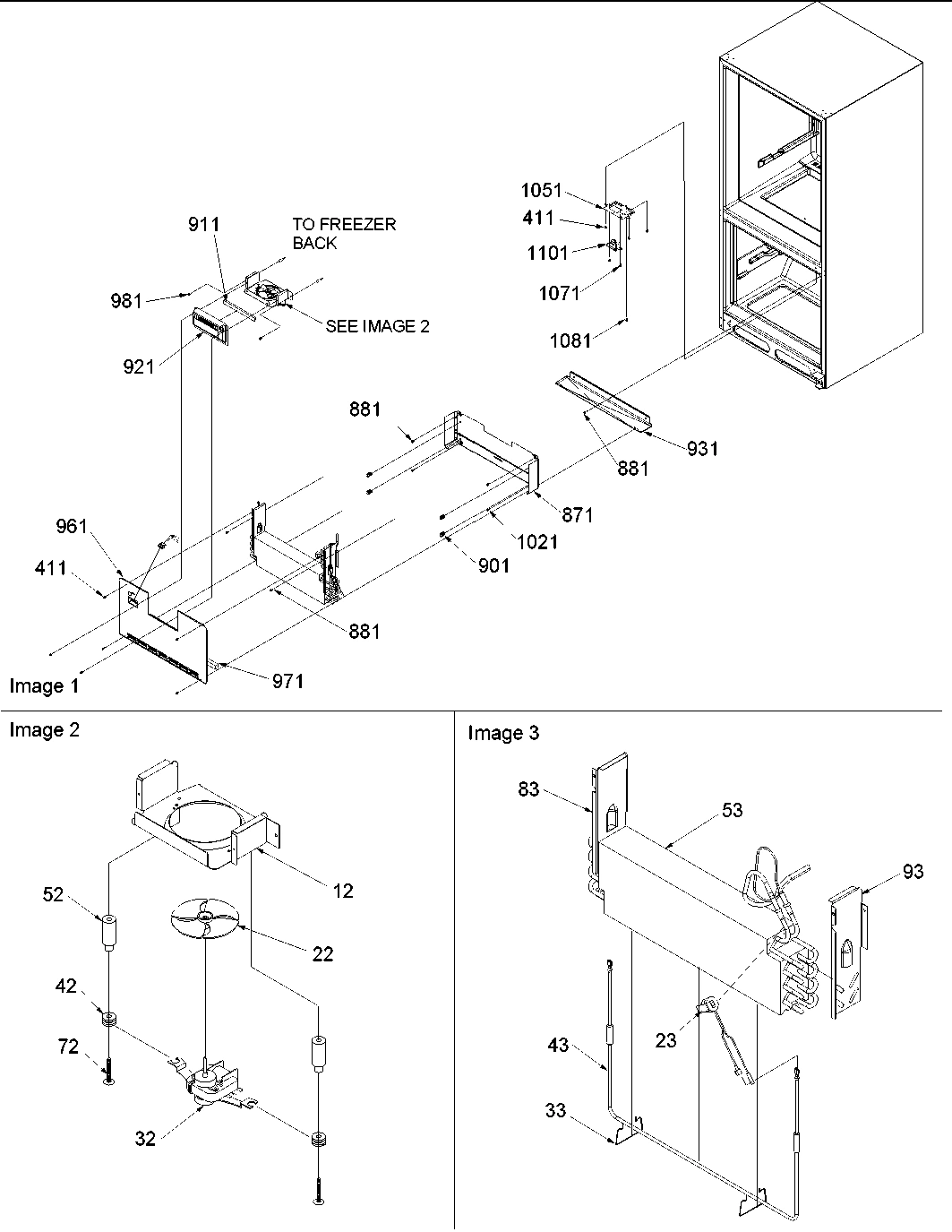 1051
411
1101
1071
1081
911
TO FREEZER BACK
981
SEE IMAGE 2
921
881
931
881
871
1021
901
961
411
881
971
Image 1

Image 2
12
52
22
42
72
32

Image 3
83
53
93
23
43
33