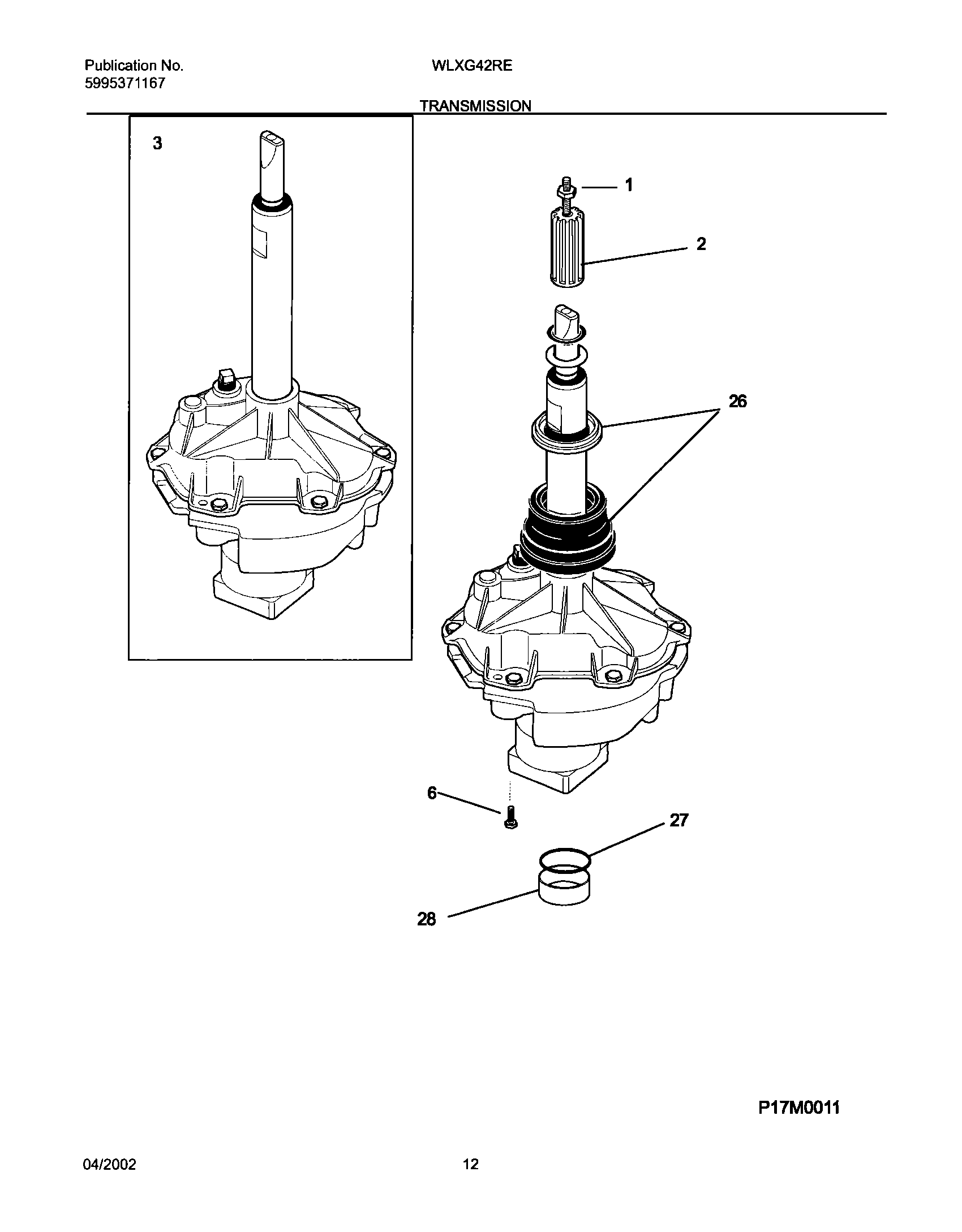 Publication No.
5995371167

WLXG42RE

TRANSMISSION

3

1

2

26

6

27

28

P17M0011

04/2002

12