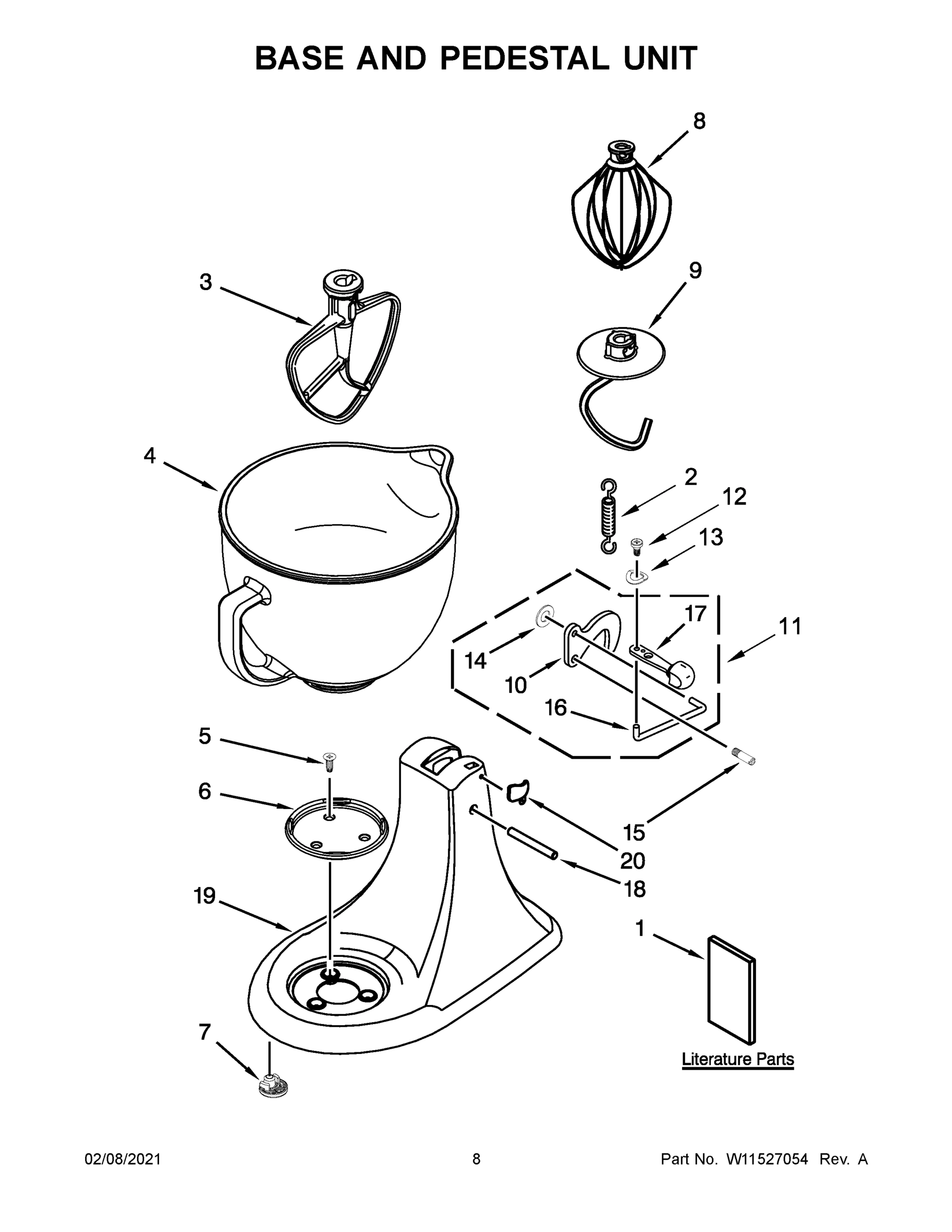 BASE AND PEDESTAL UNIT

8

3

9

4

2

12

13

17

11

14

10

16

5

6

15

20

18

19

1

7

Literature Parts

02/08/2021

8

Part No. W11527054 Rev. A