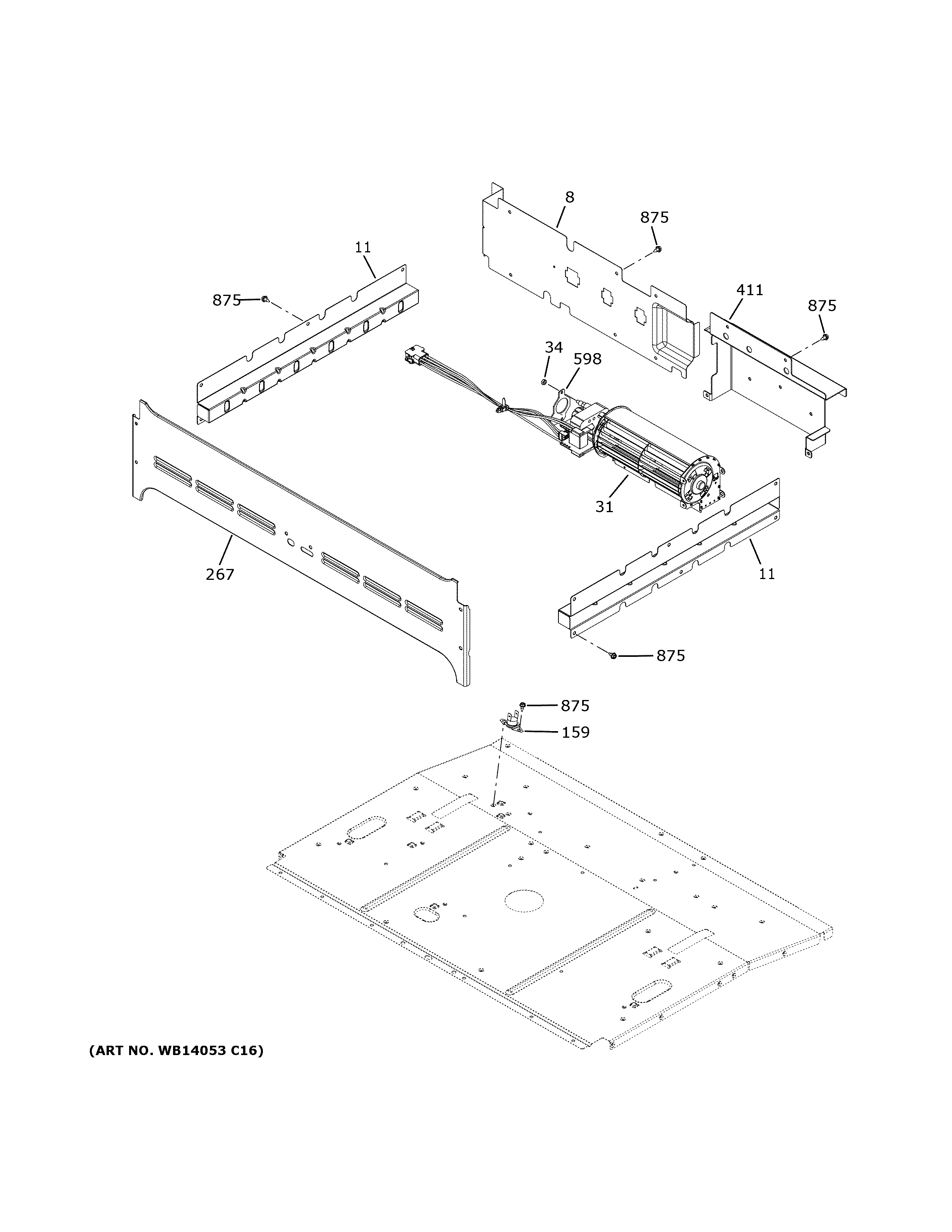 8
875
11
875
411
875
34
598
31
267
11
875
875
159
(ART NO. WB14053 C16)