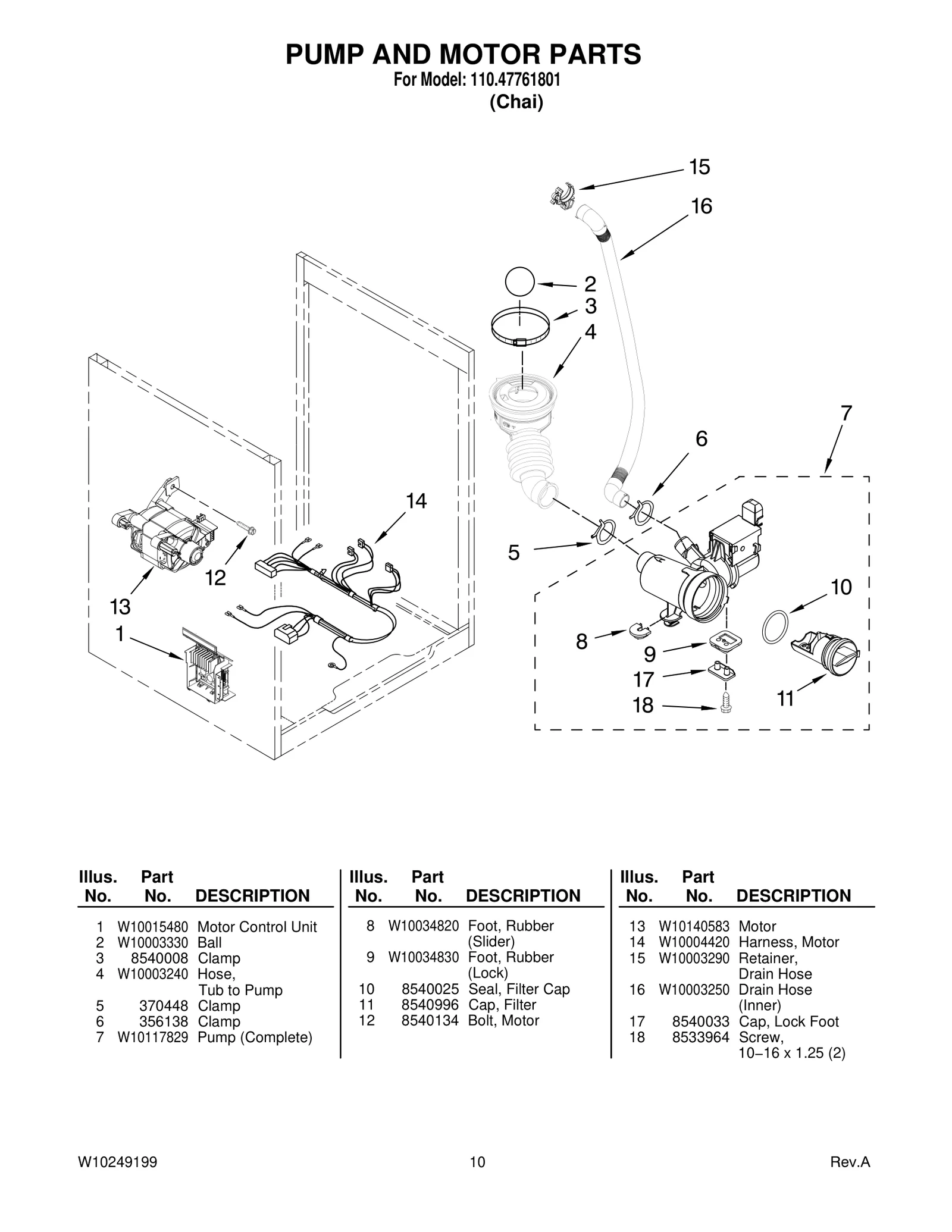 PUMP AND MOTOR PARTS
For Model: 110.47761801
(Chai)

15
16
2
3
4
7
6
14
5
12
13
1
10
8
9
17
18
11

| Illus. No. | Part No. | DESCRIPTION |
|---|---|---|
| 1 | W10015480 | Motor Control Unit |
| 2 | W10003330 | Ball |
| 3 | 8540008 | Clamp |
| 4 | W10003240 | Hose, Tub to Pump |
| 5 | 370448 | Clamp |
| 6 | 356138 | Clamp |
| 7 | W10117829 | Pump (Complete) |

| Illus. No. | Part No. | DESCRIPTION |
|---|---|---|
| 8 | W10034820 | Foot, Rubber (Slider) |
| 9 | W10034830 | Foot, Rubber (Lock) |
| 10 | 8540025 | Seal, Filter Cap |
| 11 | 8540996 | Cap, Filter |
| 12 | 8540134 | Bolt, Motor |

| Illus. No. | Part No. | DESCRIPTION |
|---|---|---|
| 13 | W10140583 | Motor |
| 14 | W10004420 | Harness, Motor |
| 15 | W10003290 | Retainer, Drain Hose |
| 16 | W10003250 | Drain Hose (Inner) |
| 17 | 8540033 | Cap, Lock Foot |
| 18 | 8533964 | Screw, 10−16 x 1.25 (2) |

W10249199
10
Rev.A