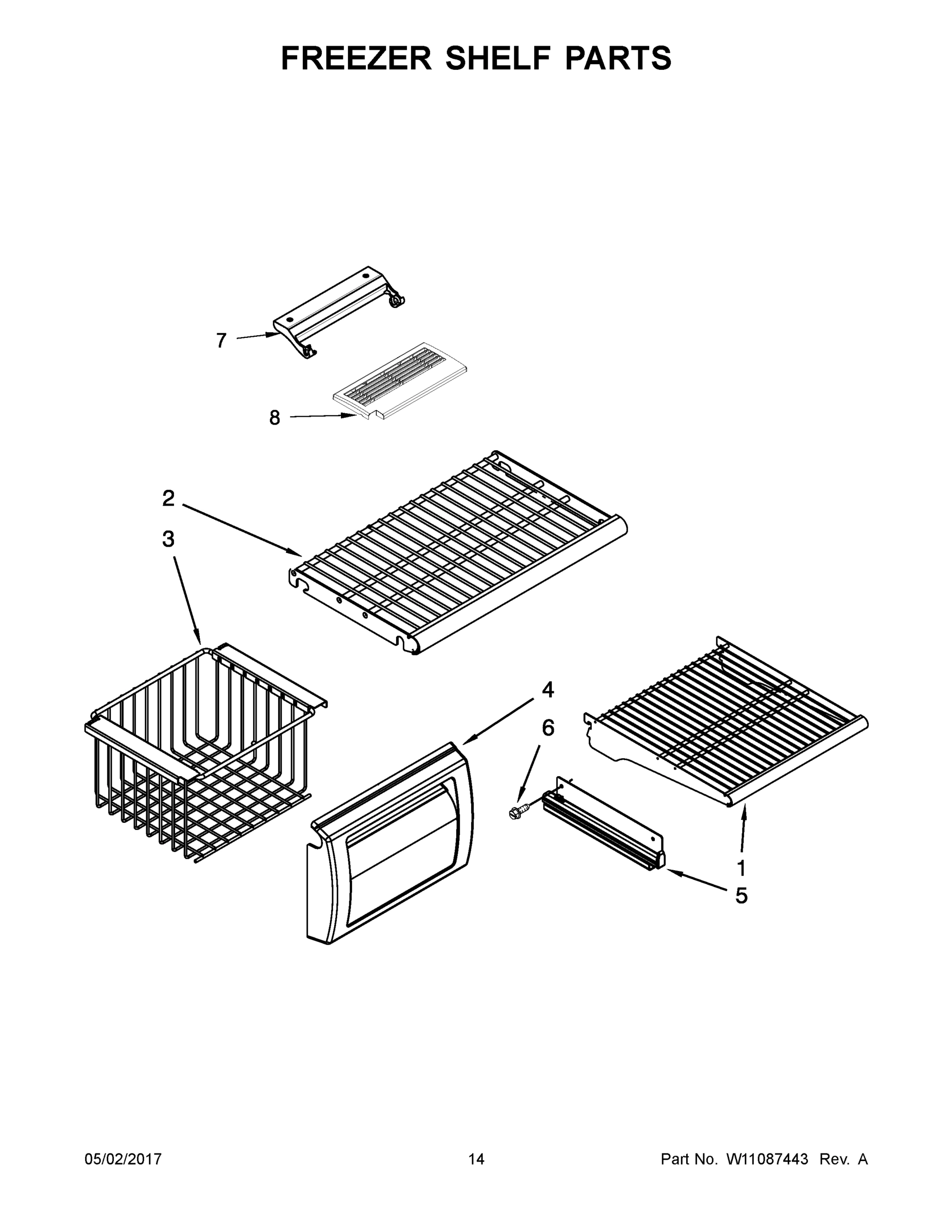 FREEZER SHELF PARTS

7

8

2

3

4

6

1

5

05/02/2017

14

Part No. W11087443 Rev. A