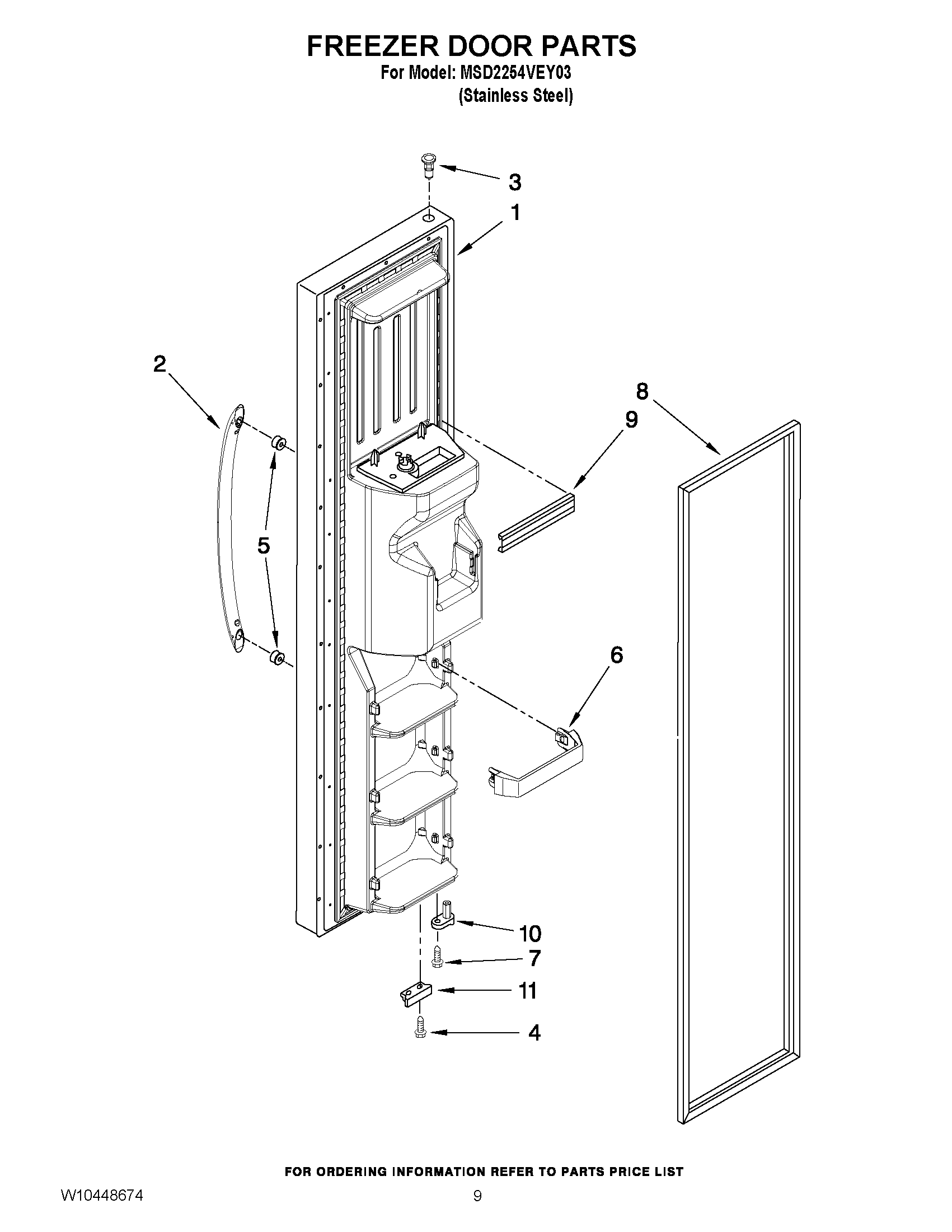 FREEZER DOOR PARTS
For Model: MSD2254VEY03
(Stainless Steel)

3
1
2
8
9
5
6
10
7
11
4

FOR ORDERING INFORMATION REFER TO PARTS PRICE LIST

W10448674
9