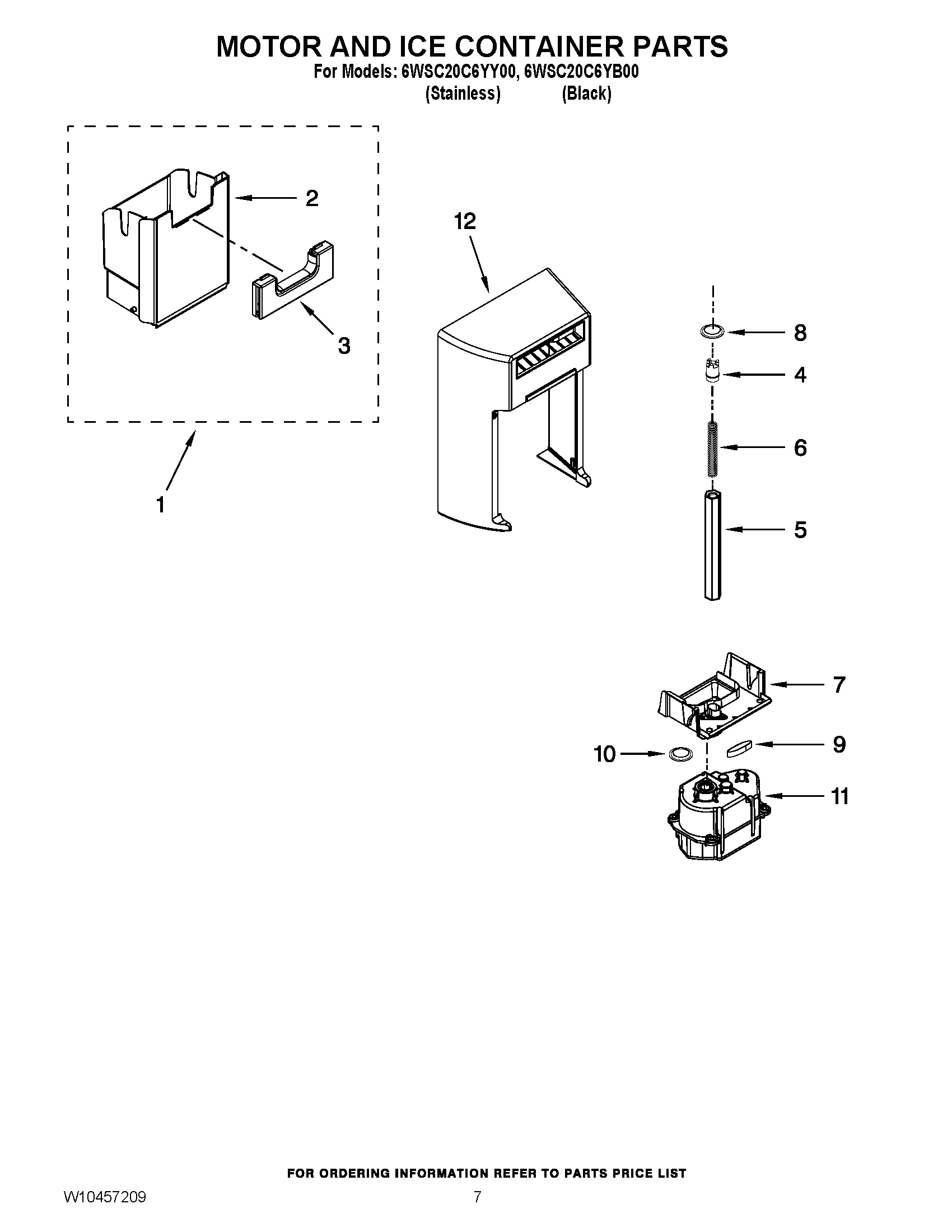 MOTOR AND ICE CONTAINER PARTS
For Models: 6WSC20C6YY00, 6WSC20C6YB00
(Stainless) (Black)

2

12

3

8

4

6

1

5

7

10

9

11

FOR ORDERING INFORMATION REFER TO PARTS PRICE LIST

W10457209

7