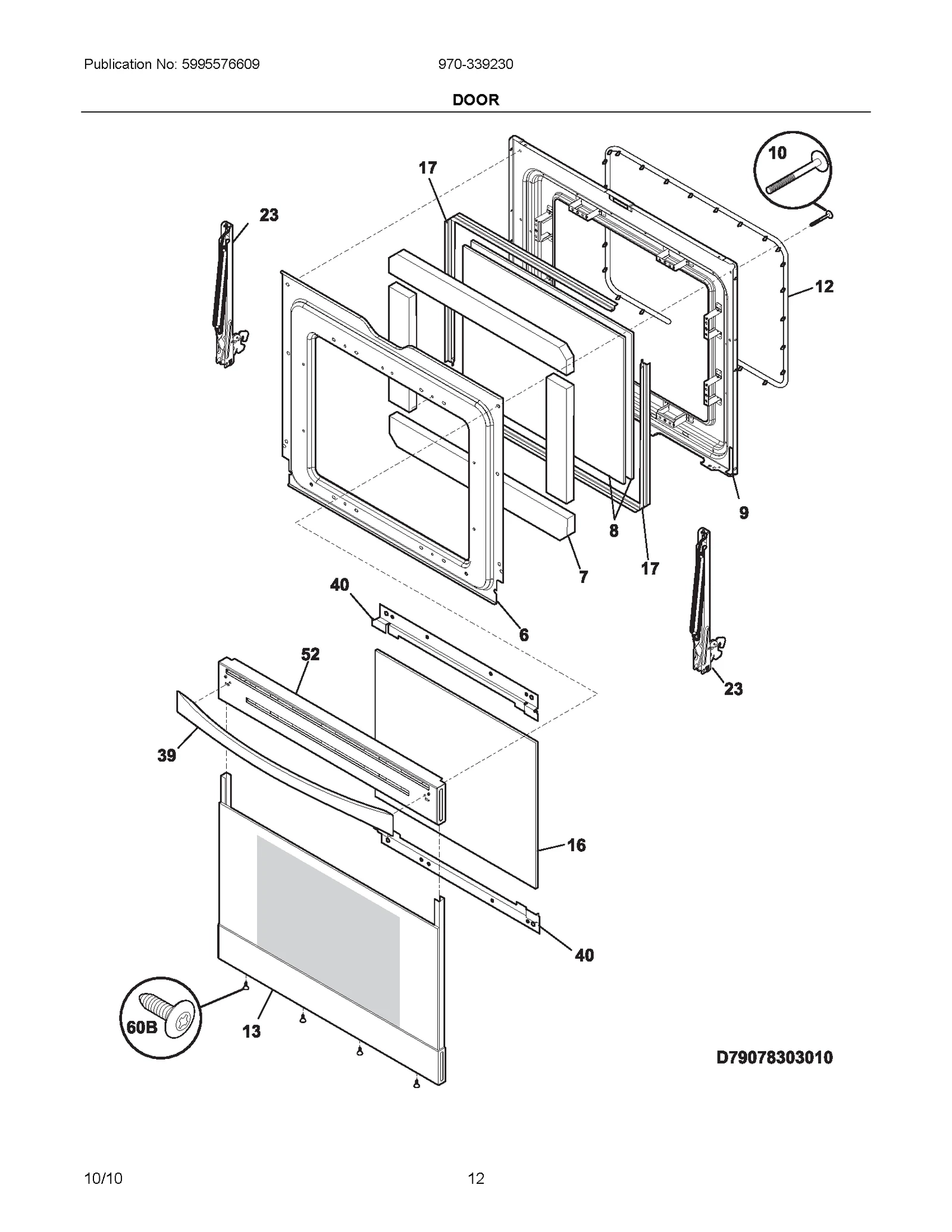 Publication No: 5995576609

970-339230

DOOR

10

17

23

12

9

8

17

7

40

6

52

23

39

16

40

60B

13

D79078303010

10/10

12