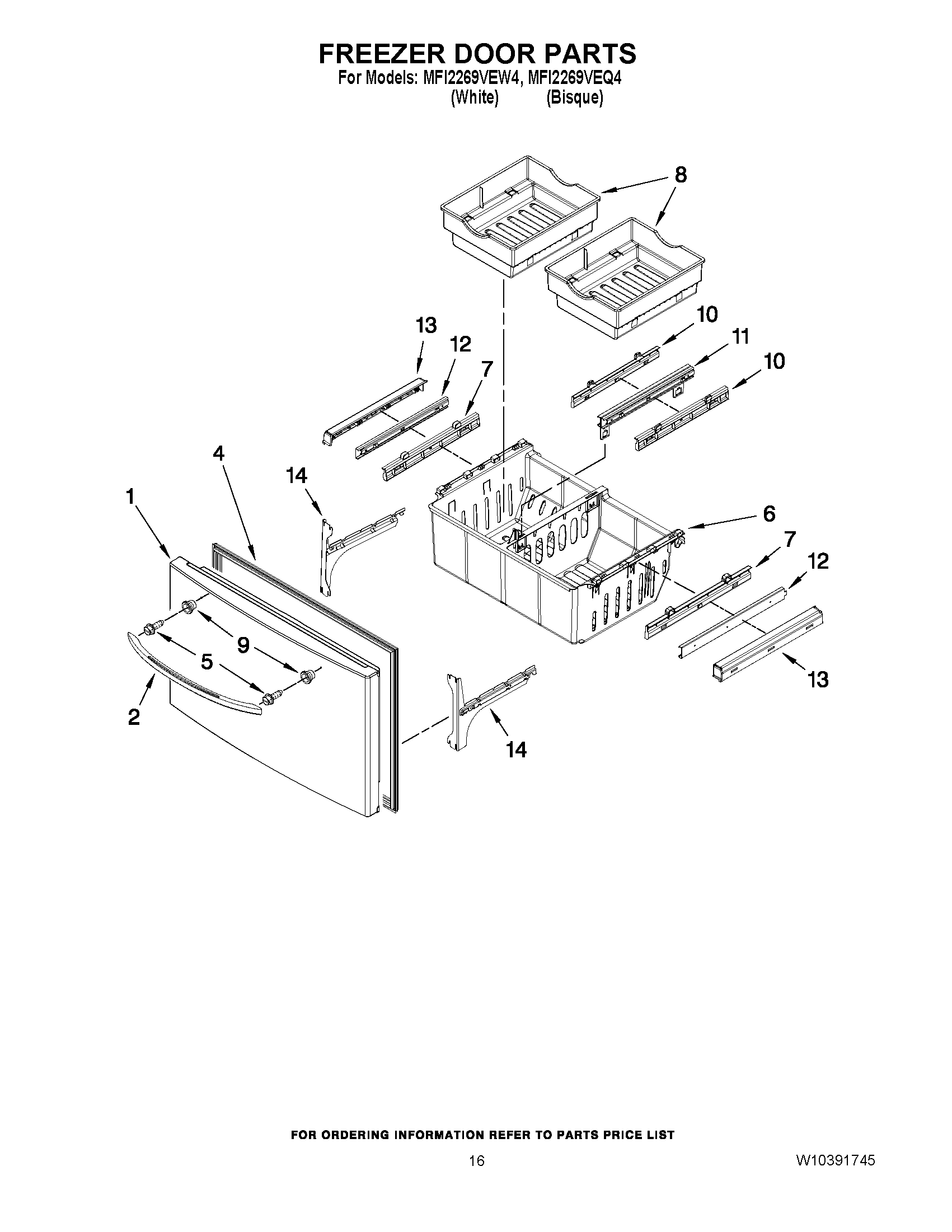 FREEZER DOOR PARTS
For Models: MFI2269VEW4, MFI2269VEQ4
(White) (Bisque)

8
13
12
7
10
11
10
4
14
1
6
7
12
9
5
13
2
14

FOR ORDERING INFORMATION REFER TO PARTS PRICE LIST

16

W10391745