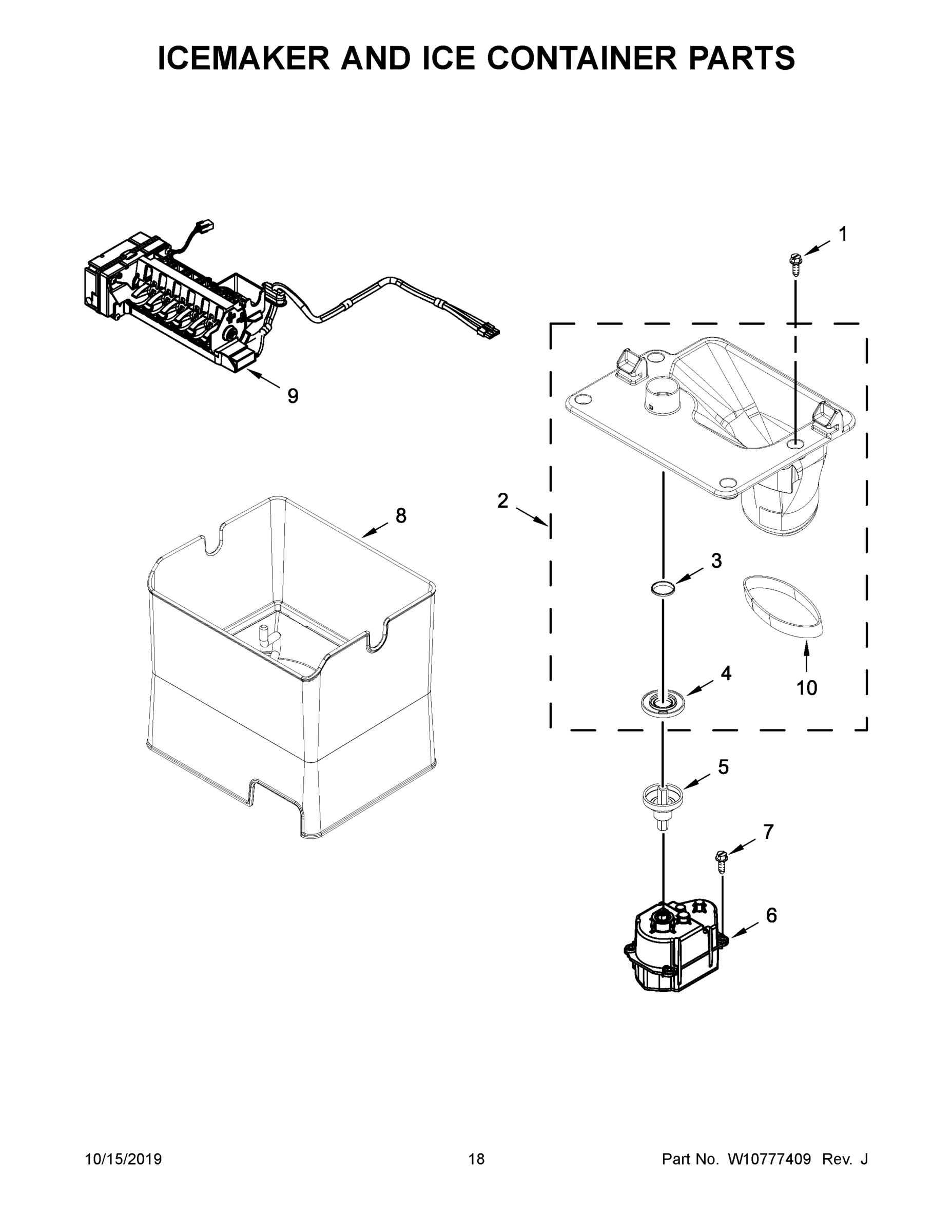 ICEMAKER AND ICE CONTAINER PARTS

1

9

2

8

3

10

4

5

7

6

10/15/2019 18 Part No. W10777409 Rev. J