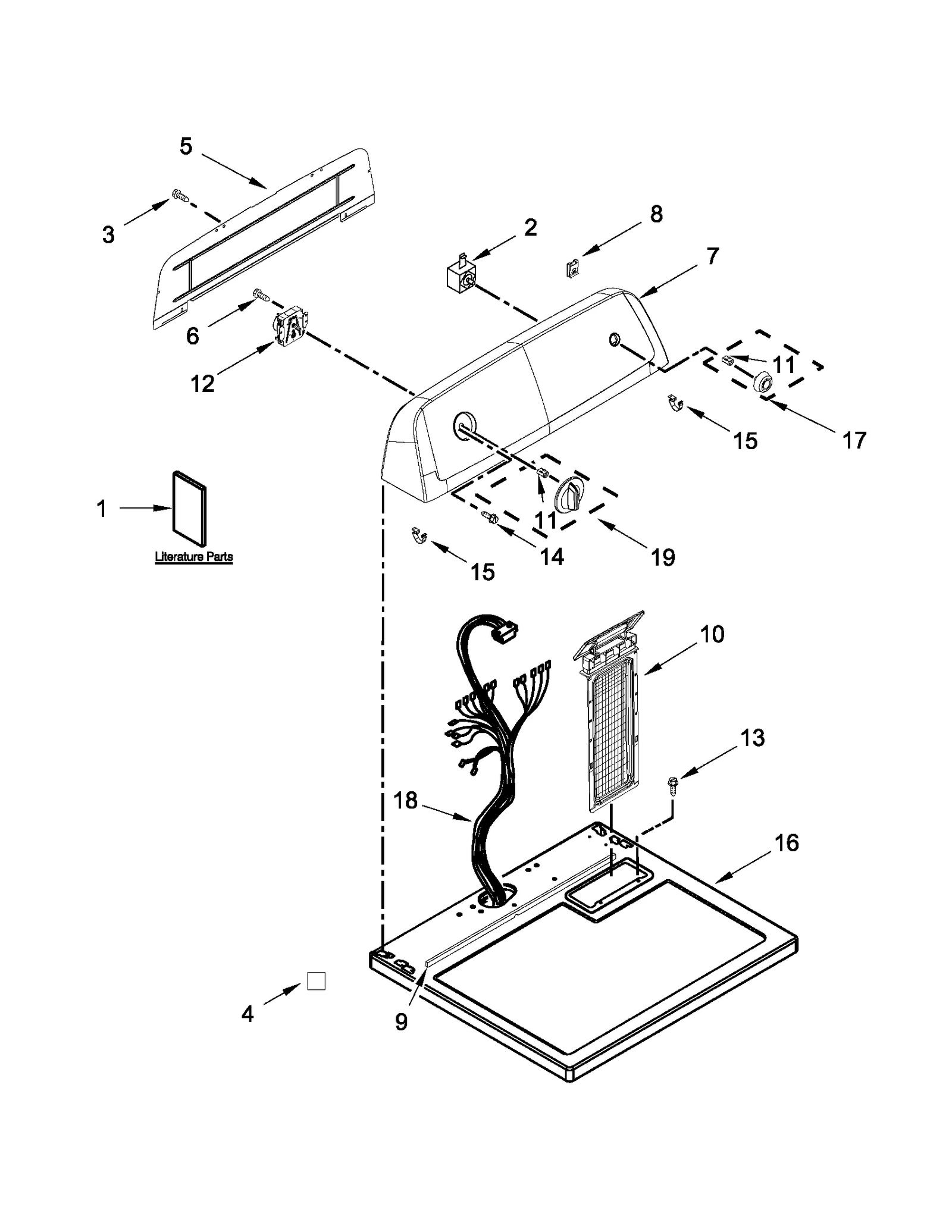 5
3
2
8
7
6
12
11
15
17
1
Literature Parts
11
14
19
15
10
13
18
16
4
9