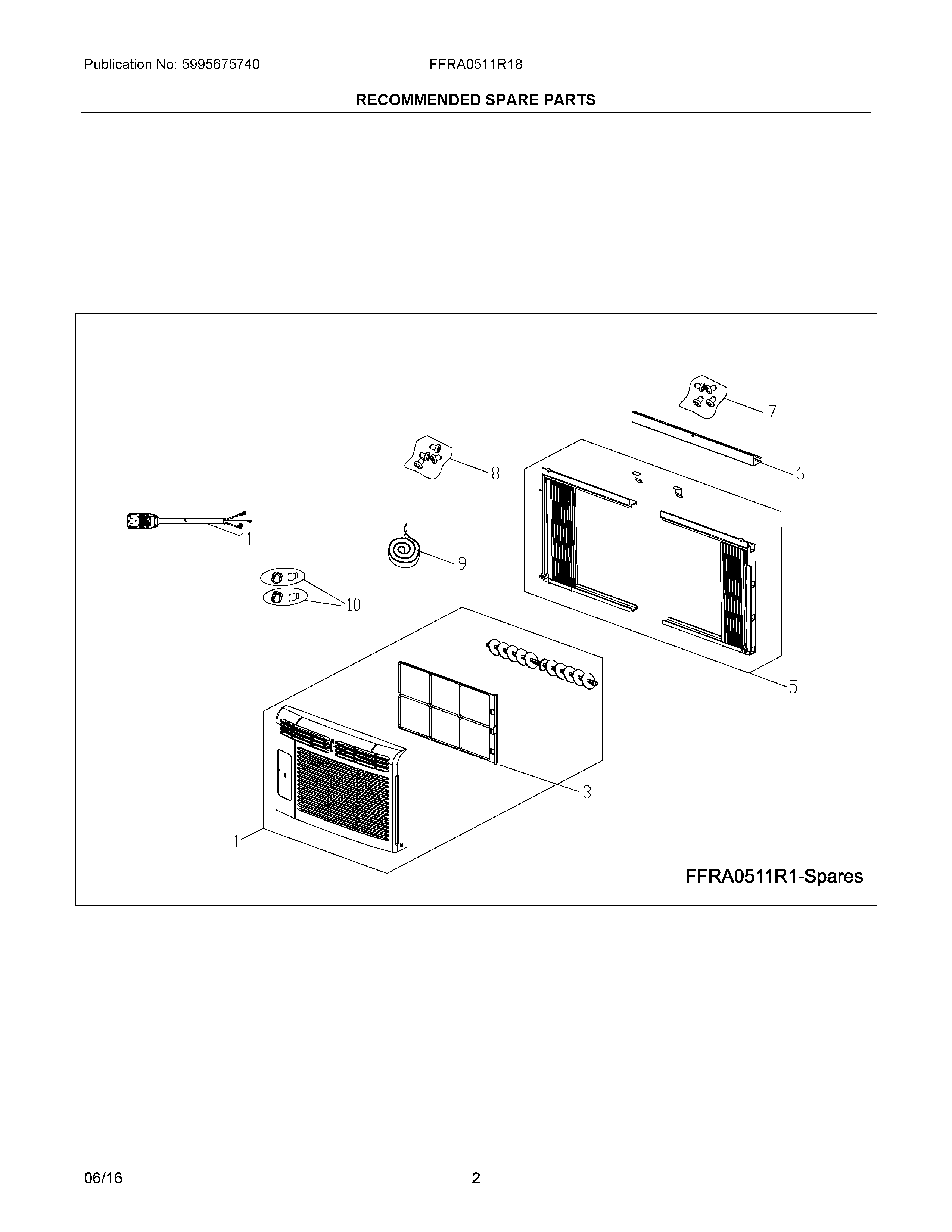 Publication No: 5995675740

FFRA0511R18

RECOMMENDED SPARE PARTS

7

6

8

11

9

10

5

3

1

FFRA0511R1-Spares

06/16

2