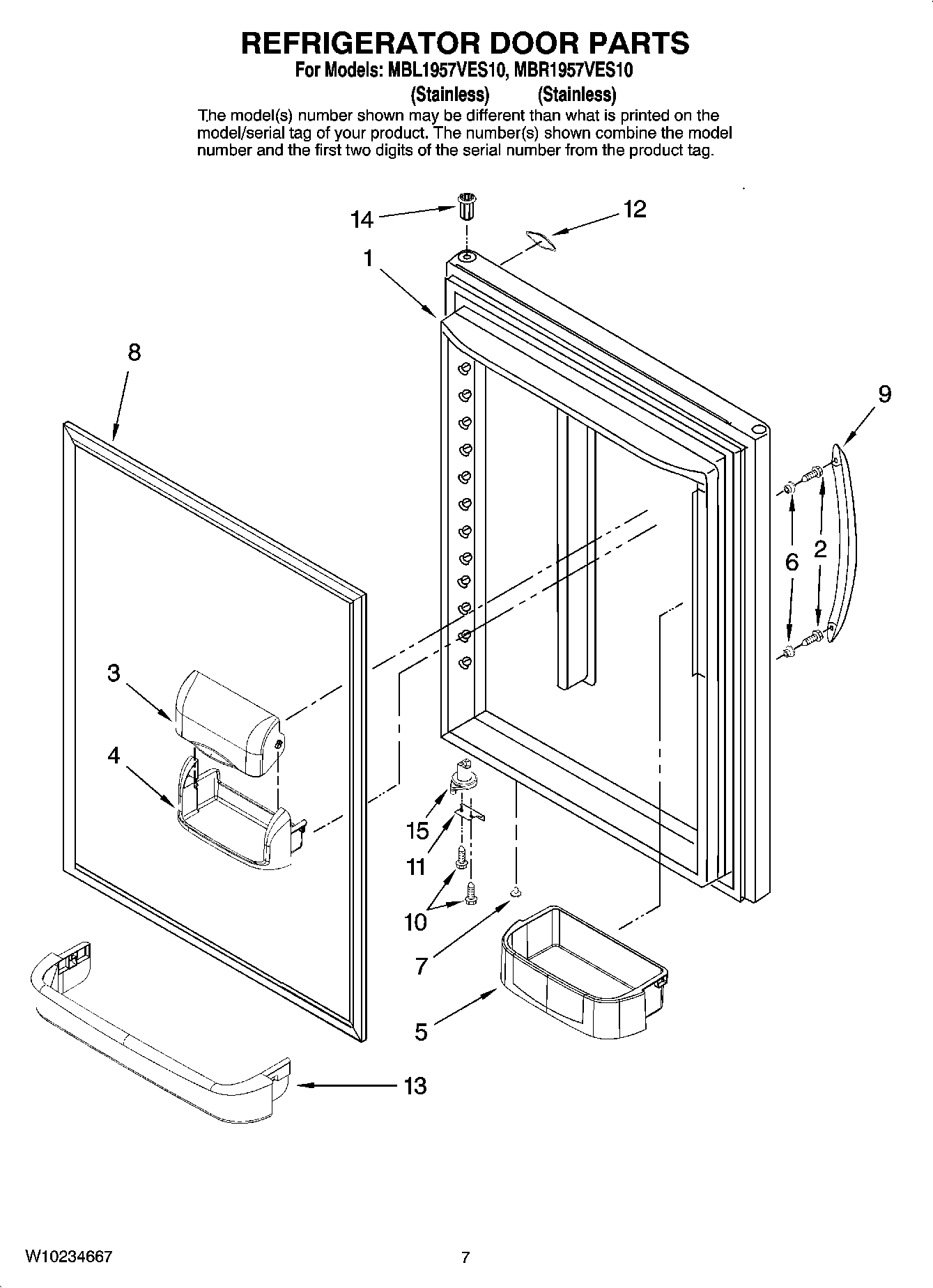 REFRIGERATOR DOOR PARTS

For Models: MBL1957VES10, MBR1957VES10
(Stainless) (Stainless)

The model(s) number shown may be different than what is printed on the model/serial tag of your product. The number(s) shown combine the model number and the first two digits of the serial number from the product tag.

14
12
1
8
9
6
2
3
4
15
11
10
7
5
13

W10234667

7