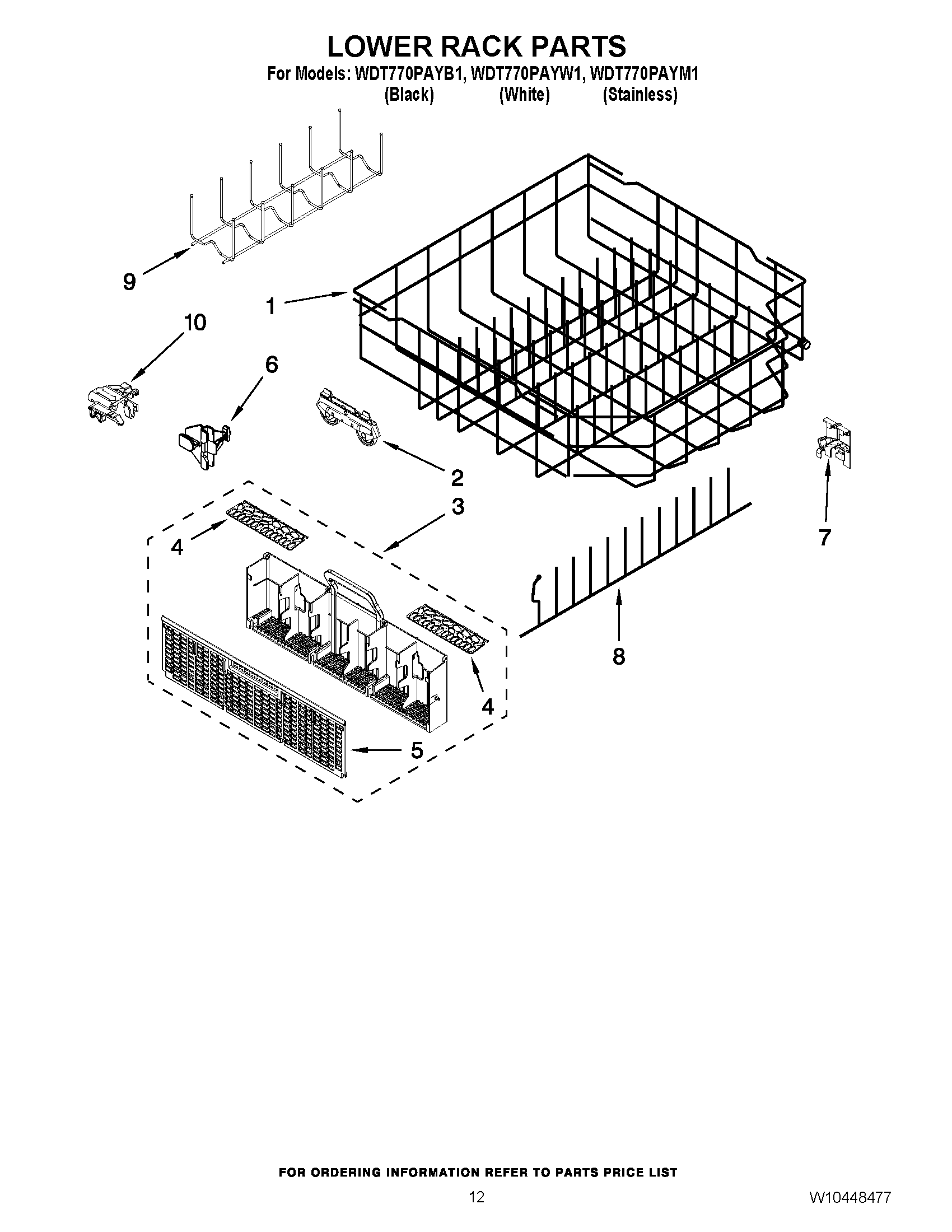 LOWER RACK PARTS

For Models: WDT770PAYB1, WDT770PAYW1, WDT770PAYM1
(Black) (White) (Stainless)

9

1

10

6

2

3

4

7

8

4

5

FOR ORDERING INFORMATION REFER TO PARTS PRICE LIST

12

W10448477