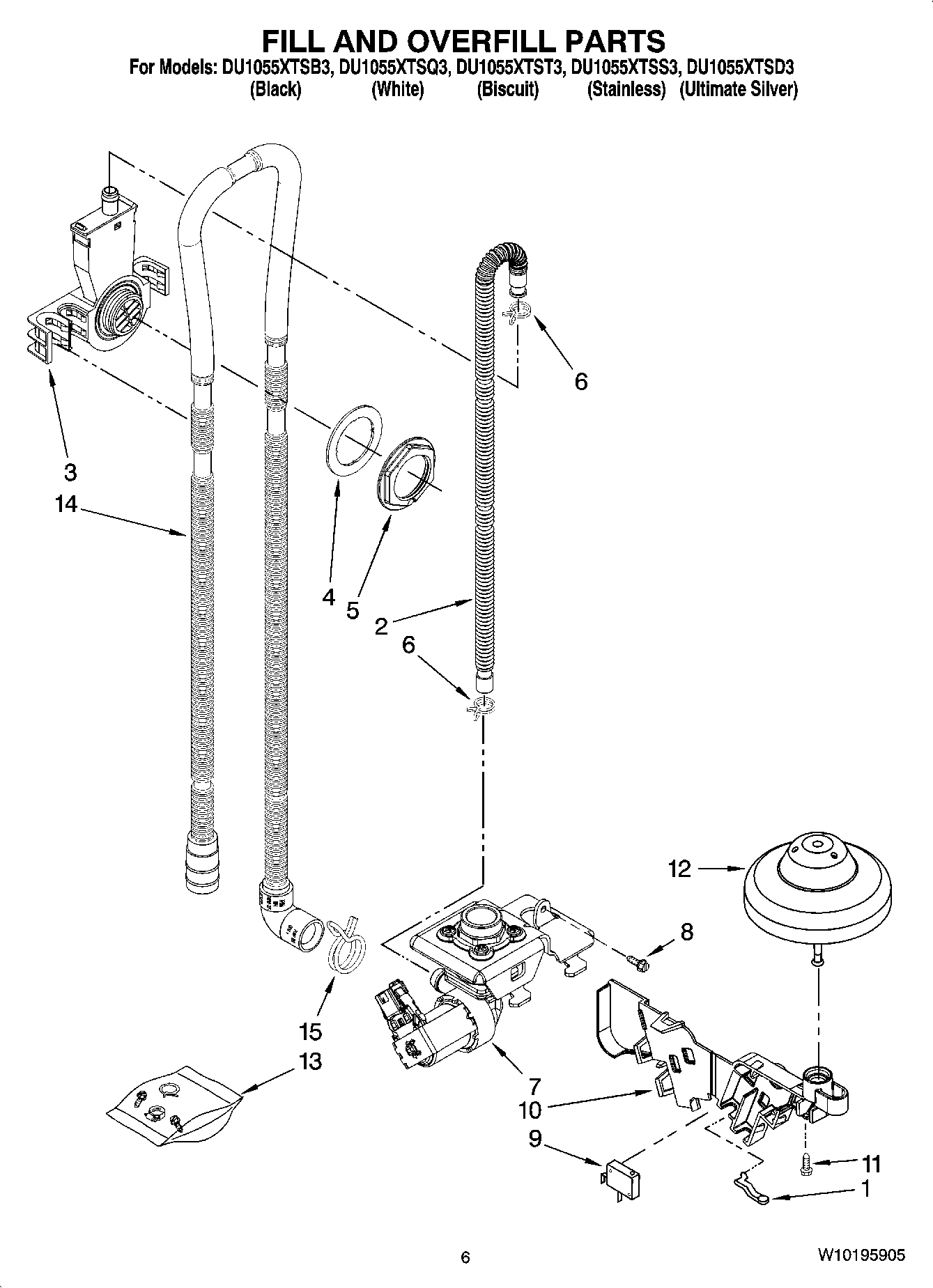 FILL AND OVERFILL PARTS

For Models: DU1055XTSB3, DU1055XTSQ3, DU1055XTST3, DU1055XTSS3, DU1055XTSD3
(Black) (White) (Biscuit) (Stainless) (Ultimate Silver)

6
3
14
4
5
2
6
12
8
15
13
7
10
9
11
1

6

W10195905