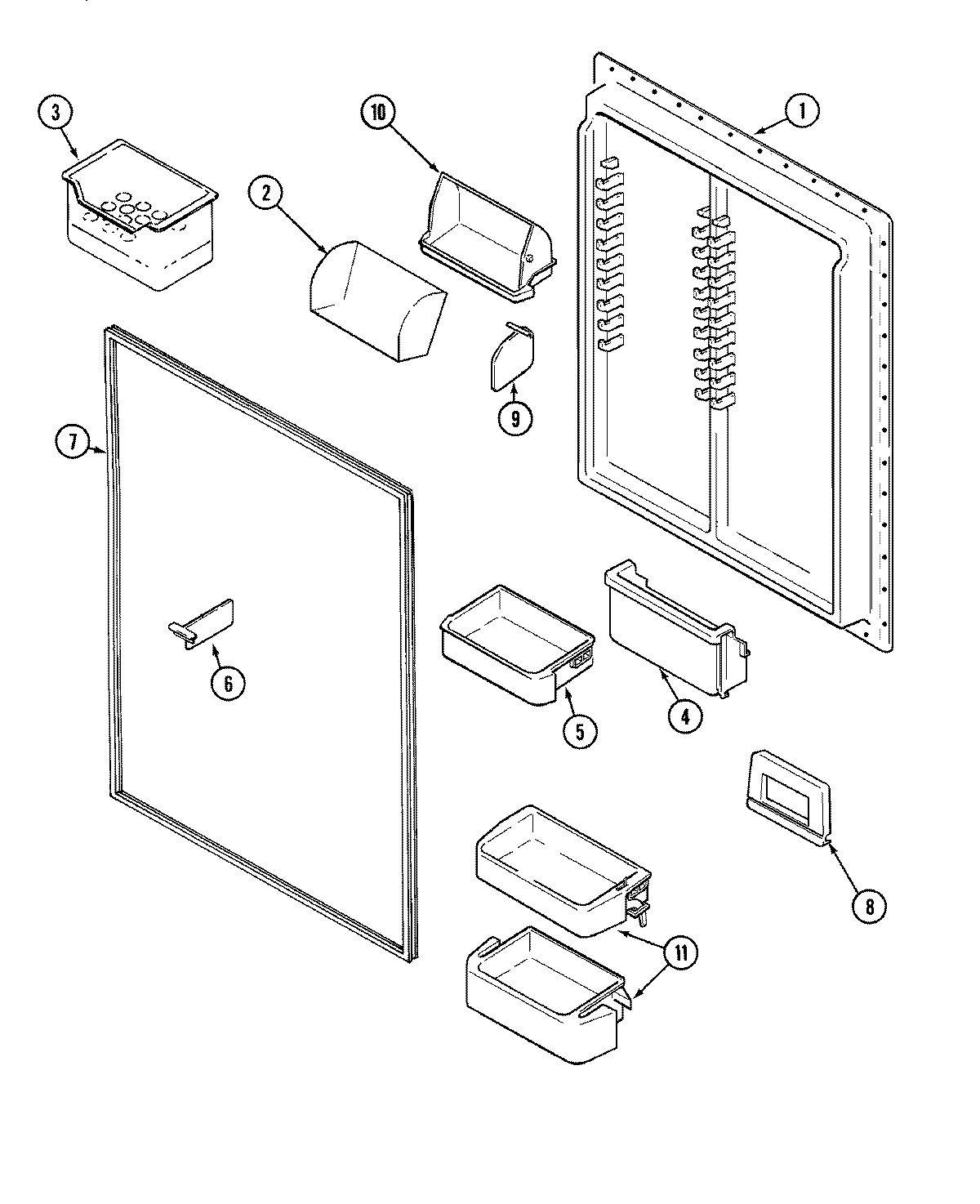 3
10
1
2
9
7
6
5
4
8
11