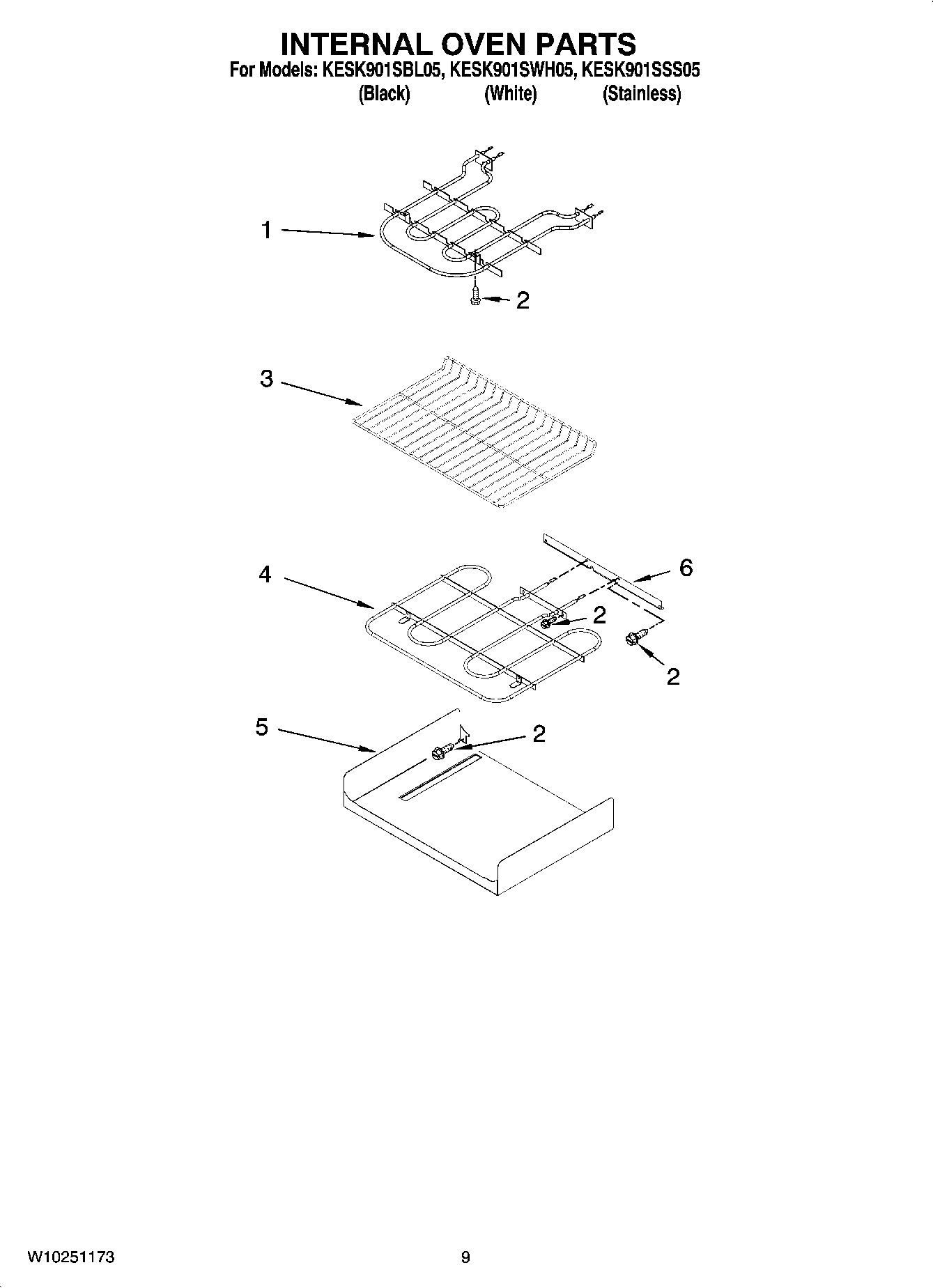 INTERNAL OVEN PARTS
For Models: KESK901SBL05, KESK901SWH05, KESK901SSS05
(Black) (White) (Stainless)

1

2

3

4

6

2

2

5

2

W10251173

9