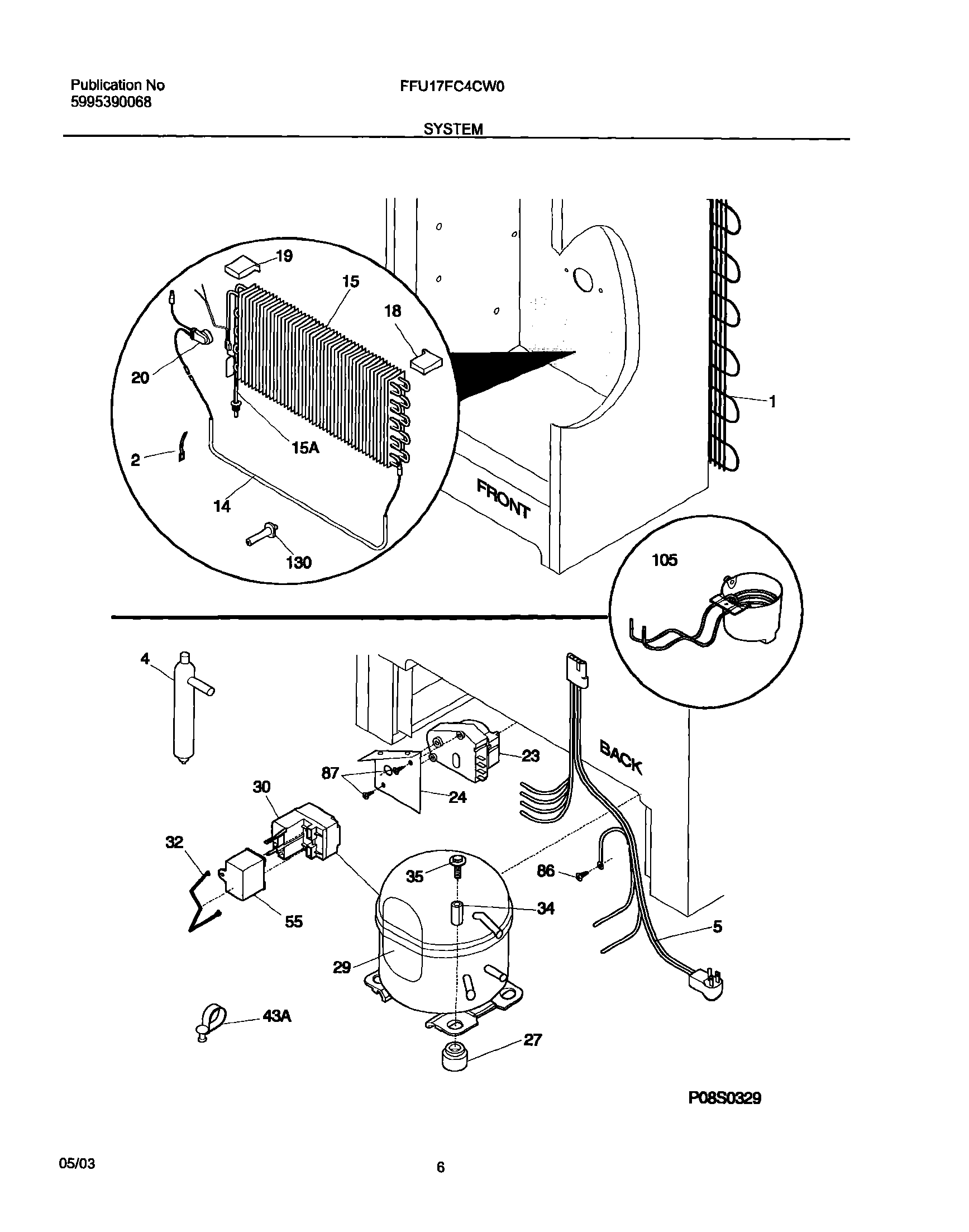 Publication No
5995390068

FFU17FC4CW0

SYSTEM

19
15
18
20
1
15A
2
14
FRONT
130
105
4
23
BACK
87
24
30
32
35
86
34
55
5
29
43A
27

P08S0329

05/03

6