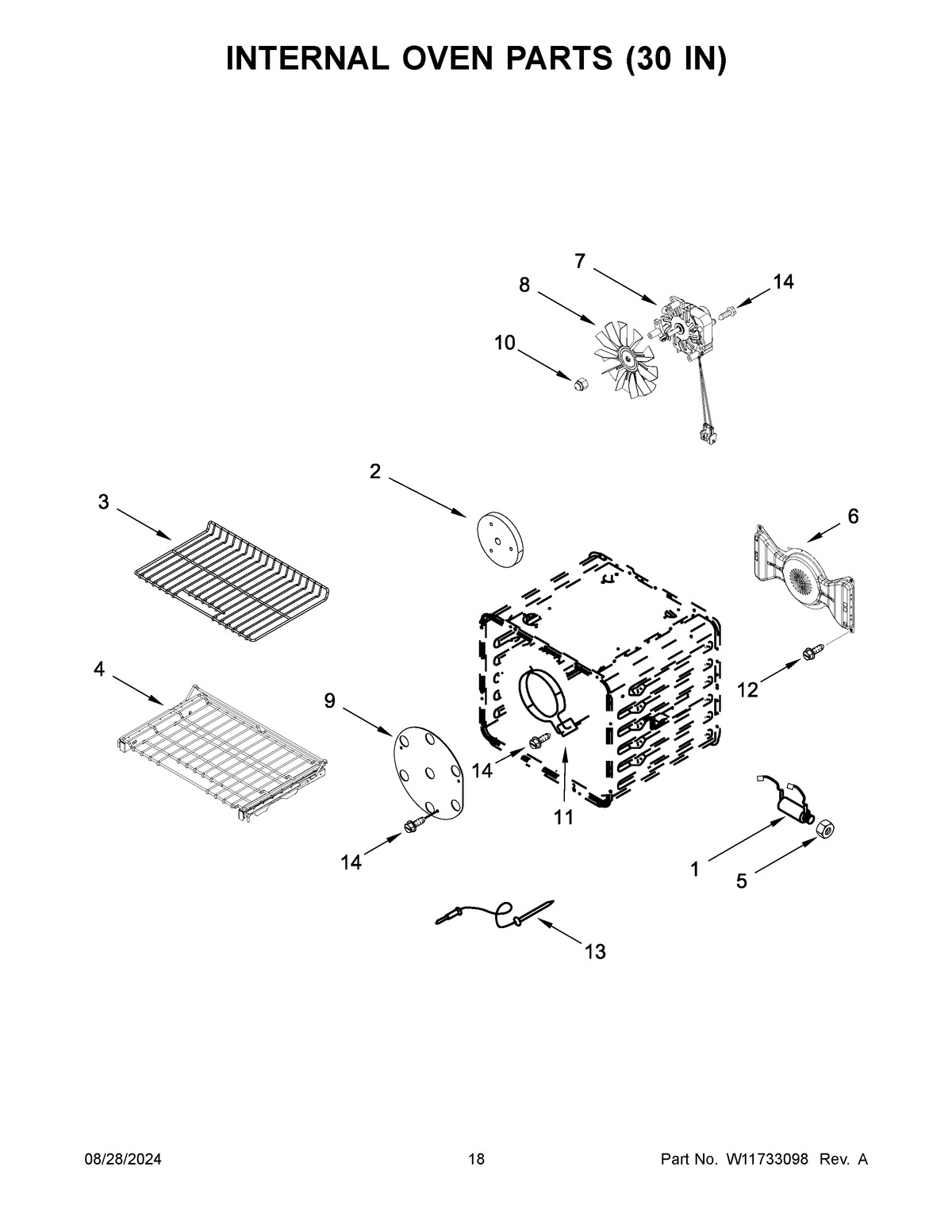 INTERNAL OVEN PARTS (30 IN)

7
8
14
10
2
3
6
4
9
12
14
11
14
1
5
13

08/28/2024
18
Part No. W11733098 Rev. A