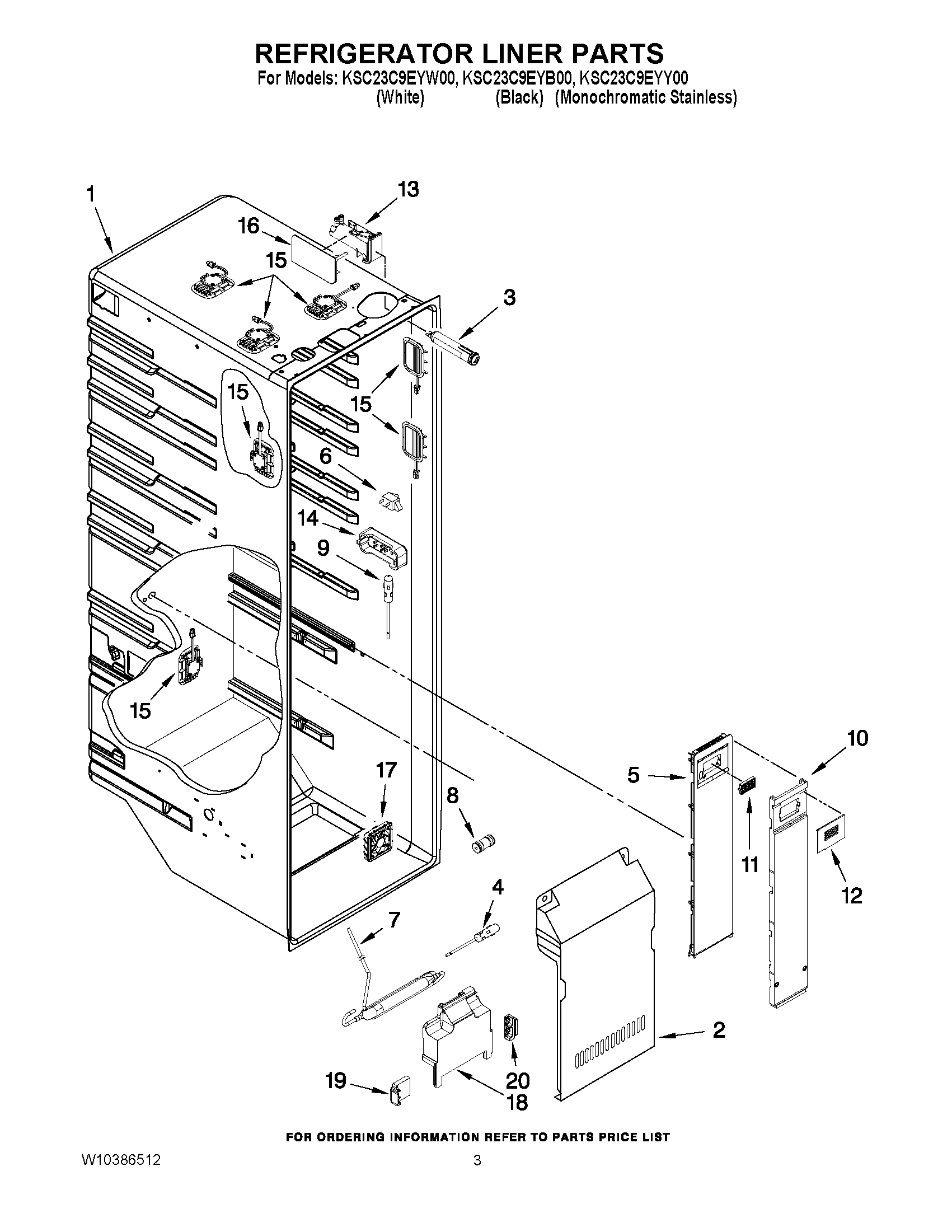 REFRIGERATOR LINER PARTS

For Models: KSC23C9EYW00, KSC23C9EYB00, KSC23C9EYY00
(White) (Black) (Monochromatic Stainless)

1
13
16
15
3
15
15
6
14
9
15
17
8
5
10
11
12
4
7
2
19
20
18

FOR ORDERING INFORMATION REFER TO PARTS PRICE LIST

W10386512

3