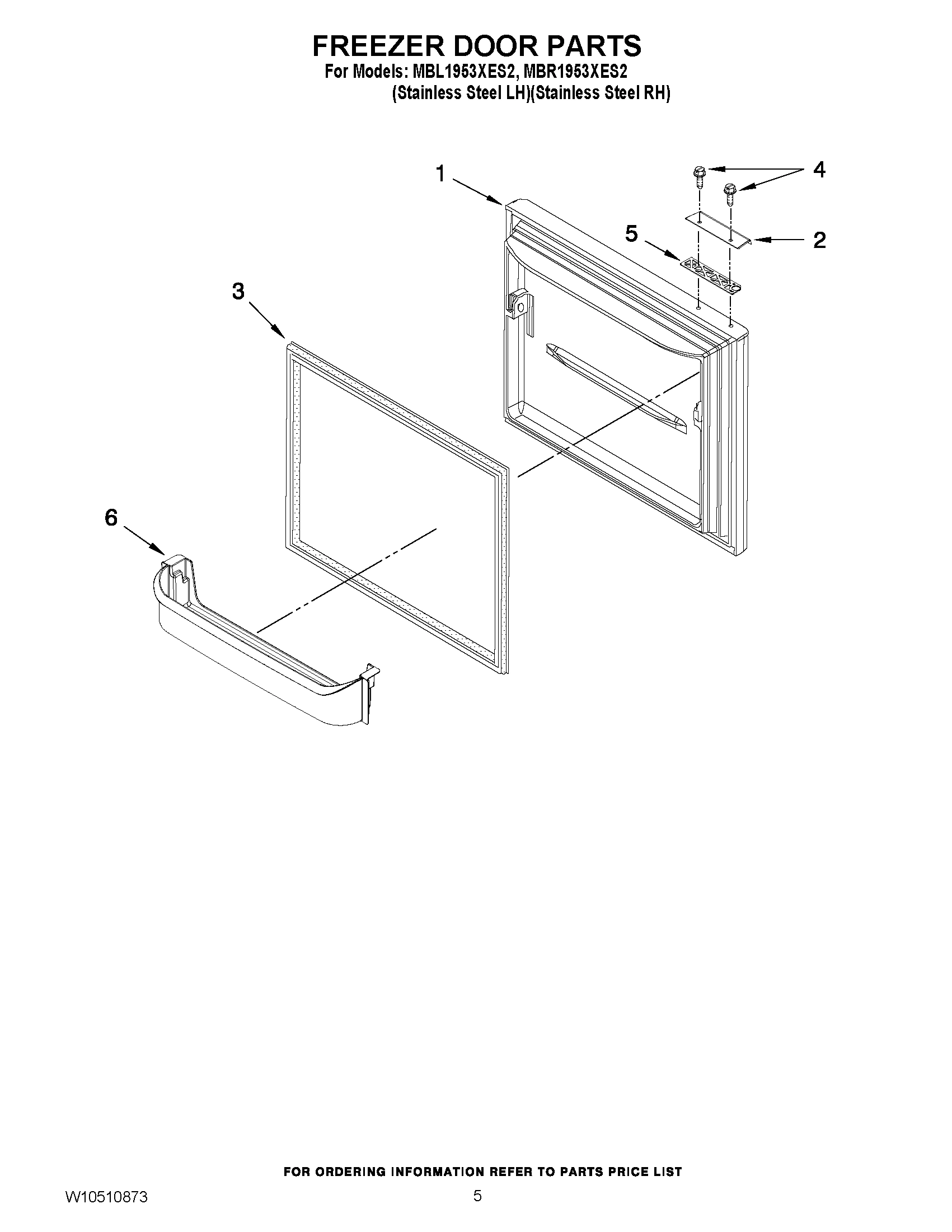 FREEZER DOOR PARTS
For Models: MBL1953XES2, MBR1953XES2
(Stainless Steel LH)(Stainless Steel RH)

1

4

5

2

3

6

FOR ORDERING INFORMATION REFER TO PARTS PRICE LIST

W10510873

5