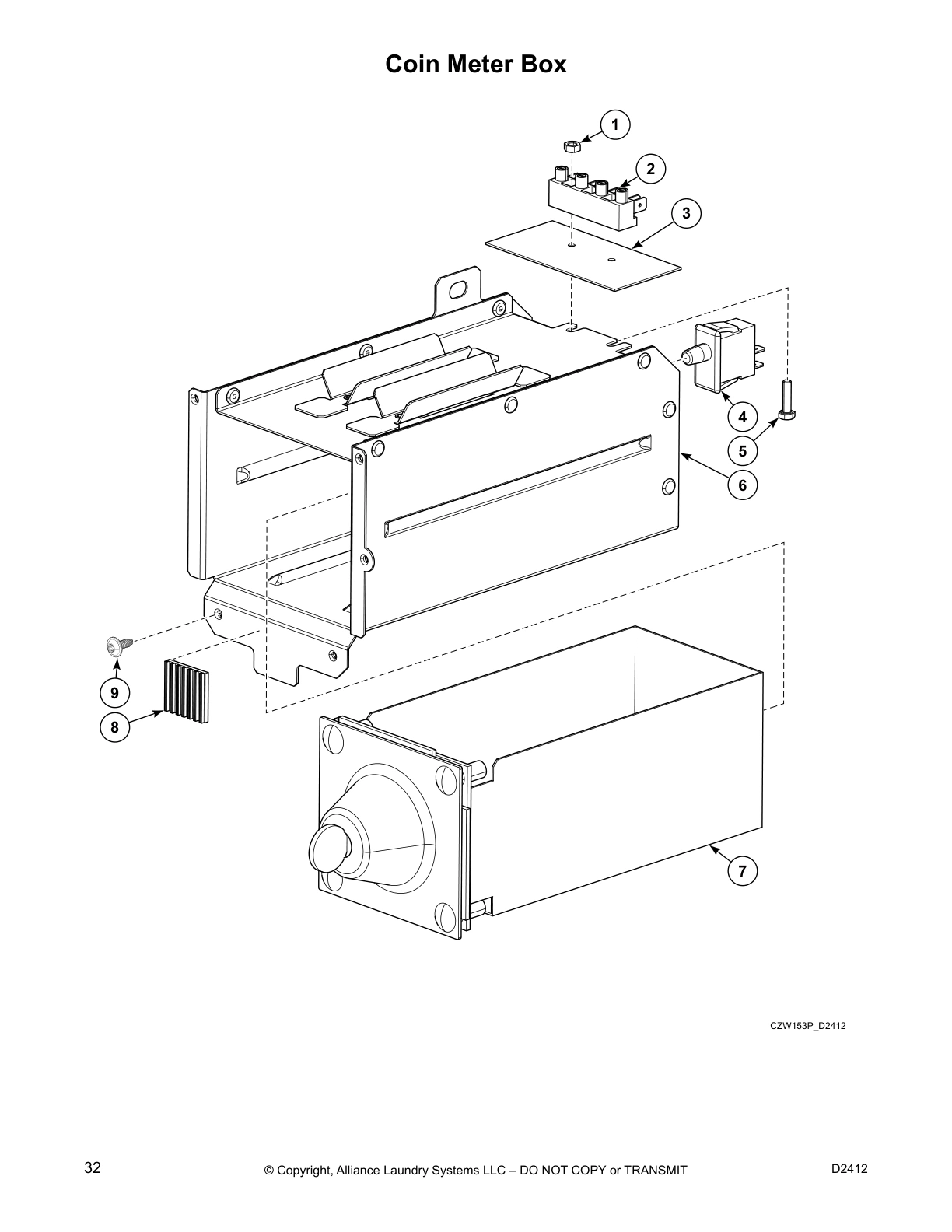 Coin Meter Box

1

2

3

4

5

6

9

8

7

CZW153P_D2412

32

© Copyright, Alliance Laundry Systems LLC – DO NOT COPY or TRANSMIT

D2412