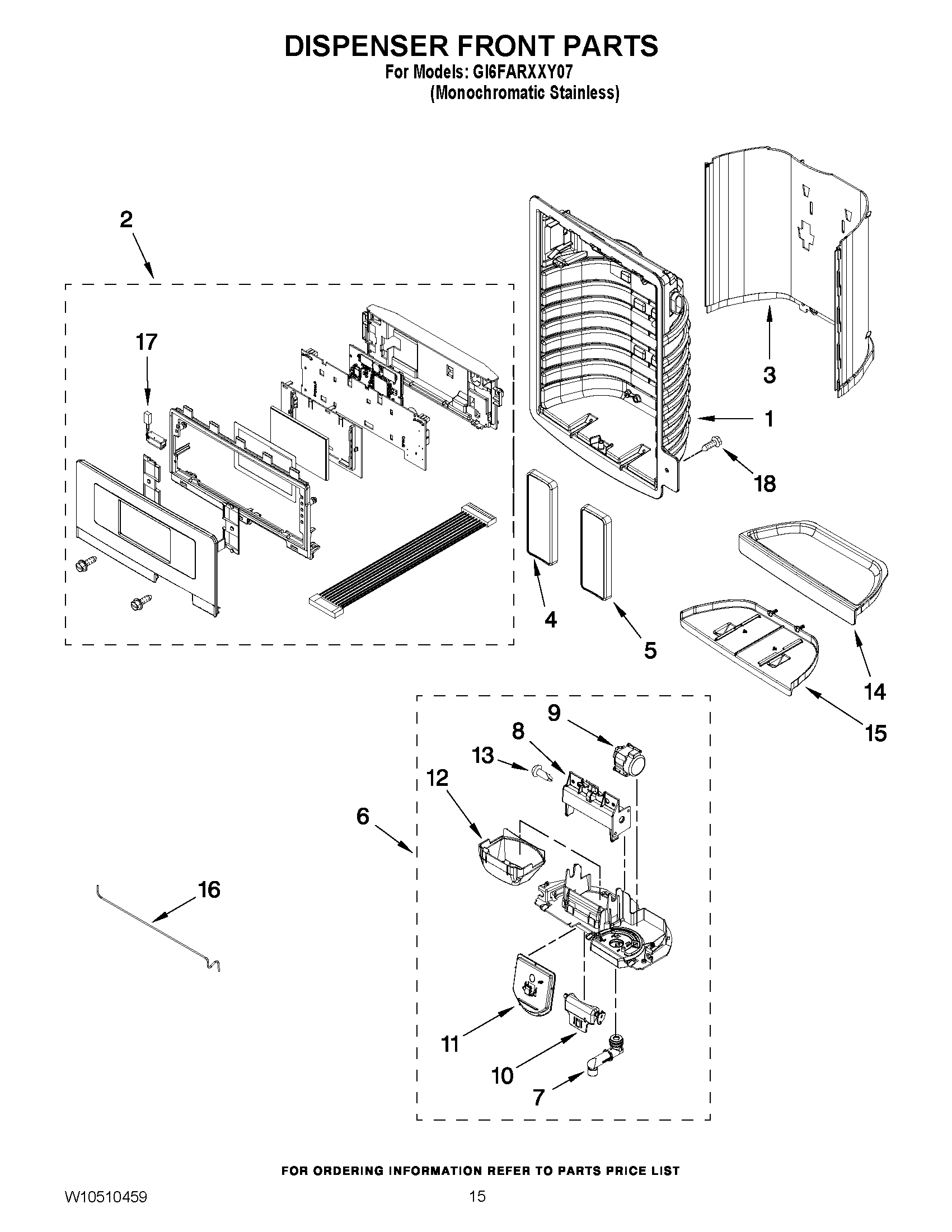 DISPENSER FRONT PARTS

For Models: GI6FARXXY07
(Monochromatic Stainless)

2

17

3

1

18

4

5

14

15

9

8

13

12

6

16

11

10

7

FOR ORDERING INFORMATION REFER TO PARTS PRICE LIST

W10510459

15