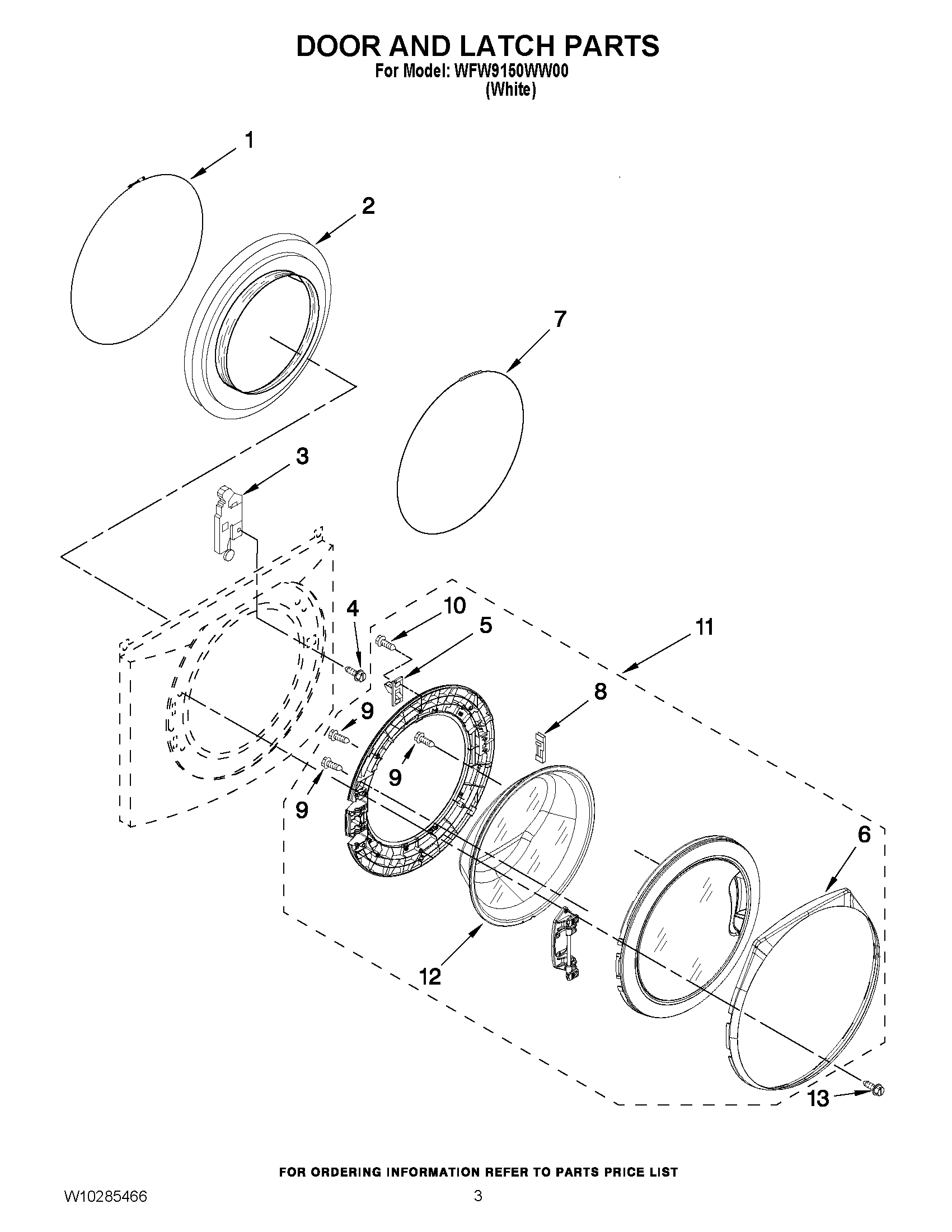 DOOR AND LATCH PARTS
For Model: WFW9150WW00
(White)

1
2
7
3
4
10
5
11
8
9
9
9
6
12
13

FOR ORDERING INFORMATION REFER TO PARTS PRICE LIST

W10285466
3