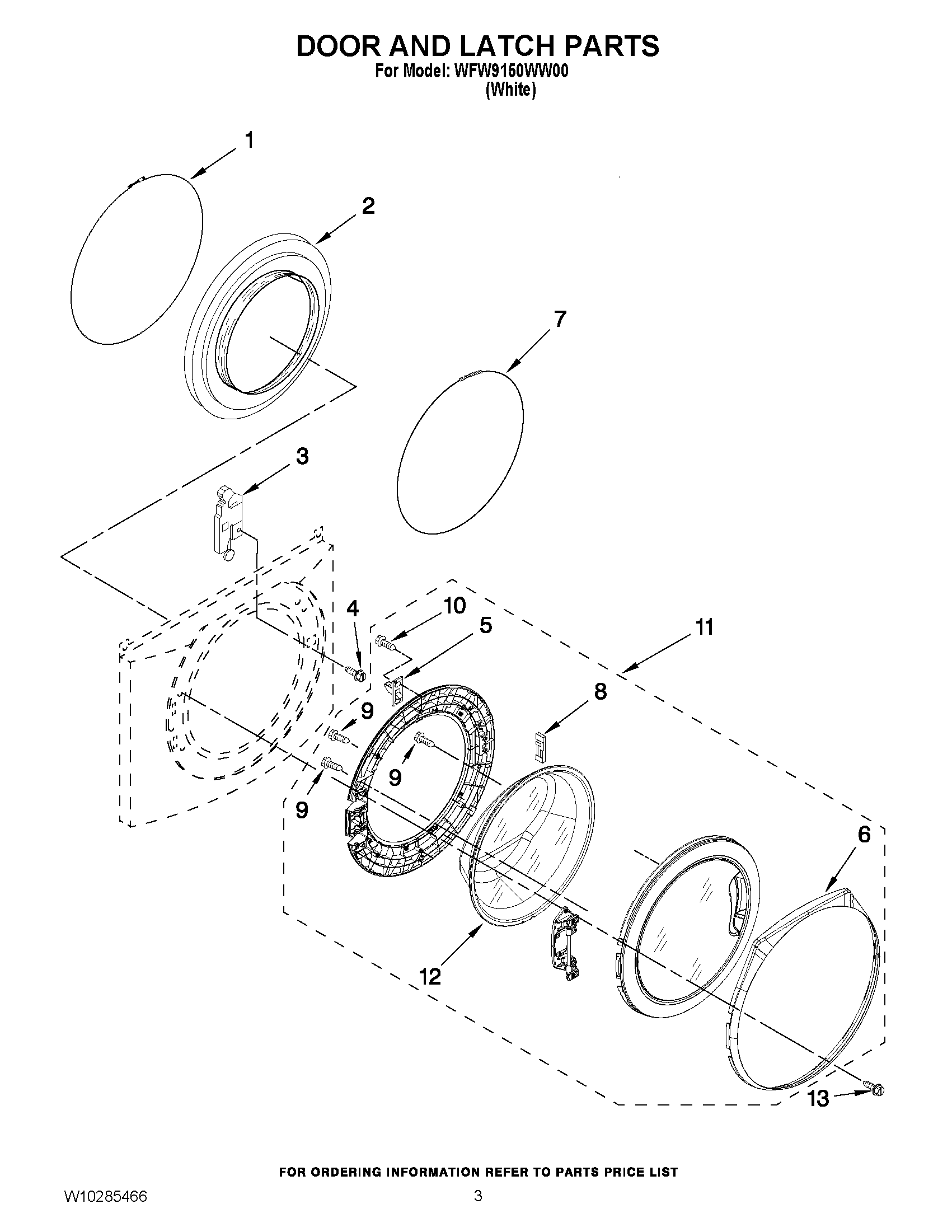 DOOR AND LATCH PARTS
For Model: WFW9150WW00
(White)

1
2
7
3
4
10
5
11
8
9
9
9
6
12
13

FOR ORDERING INFORMATION REFER TO PARTS PRICE LIST

W10285466

3