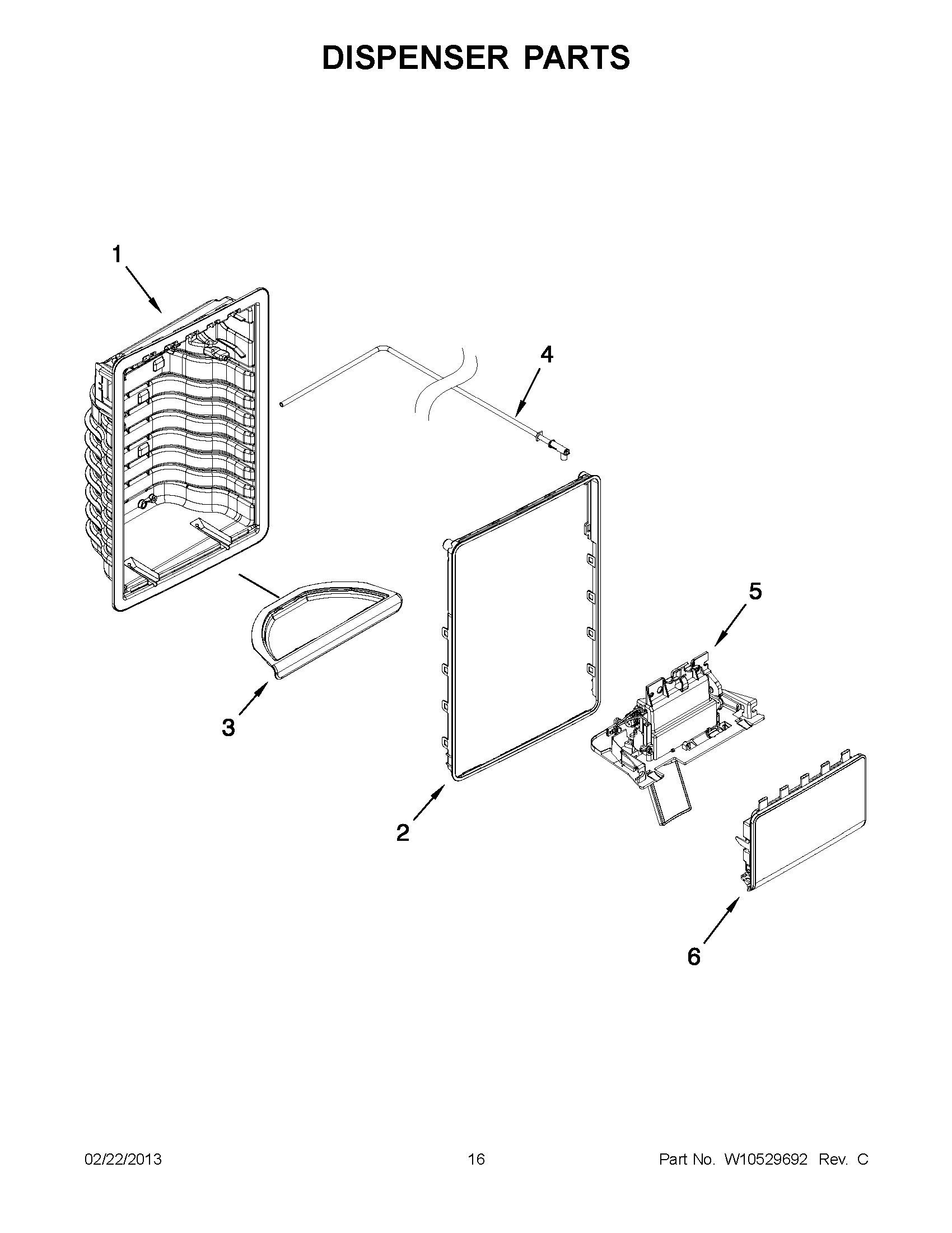 DISPENSER PARTS

1

4

5

3

2

6

02/22/2013

16

Part No. W10529692 Rev. C