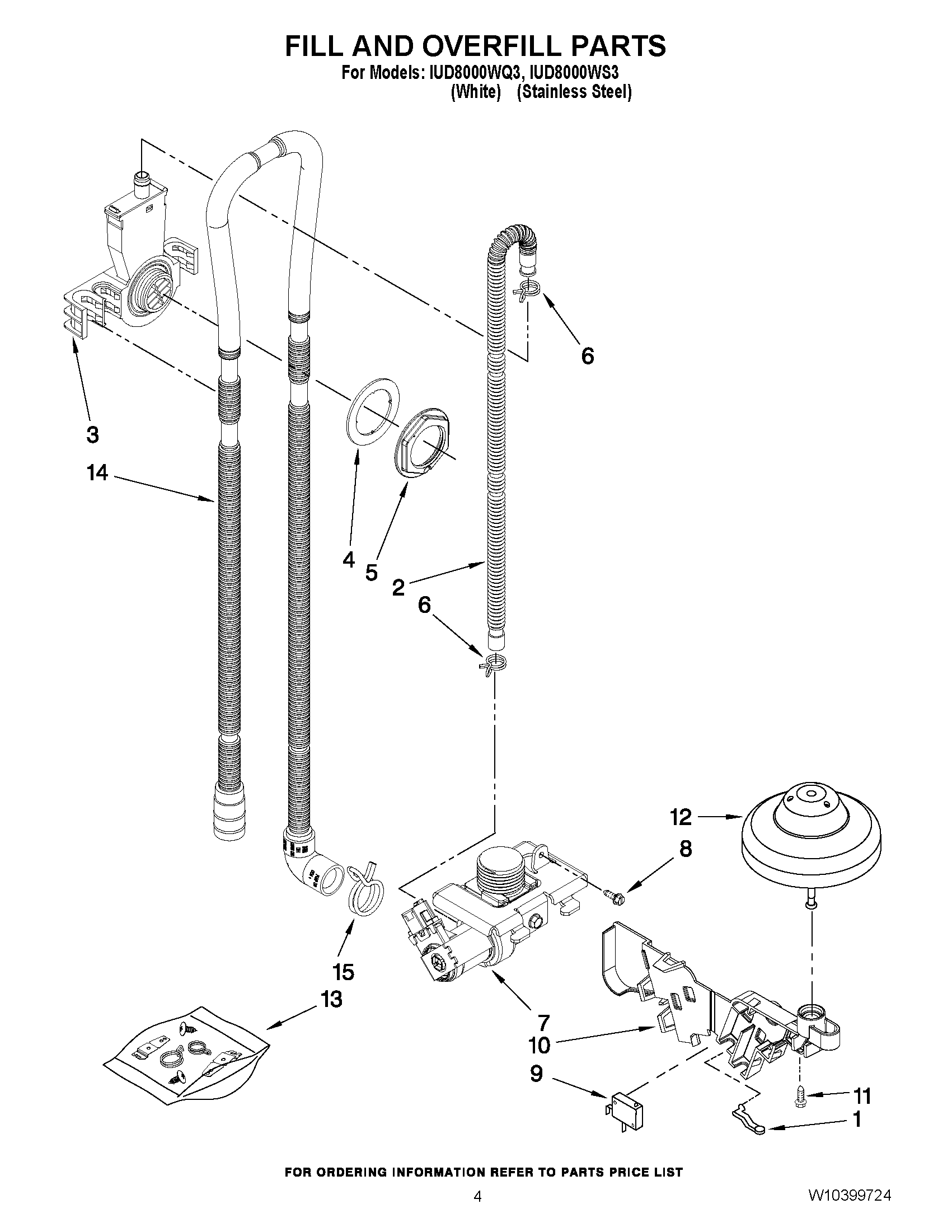 FILL AND OVERFILL PARTS
For Models: IUD8000WQ3, IUD8000WS3
(White) (Stainless Steel)

6
3
14
4
5
2
6
12
8
15
13
7
10
9
11
1

FOR ORDERING INFORMATION REFER TO PARTS PRICE LIST

4

W10399724