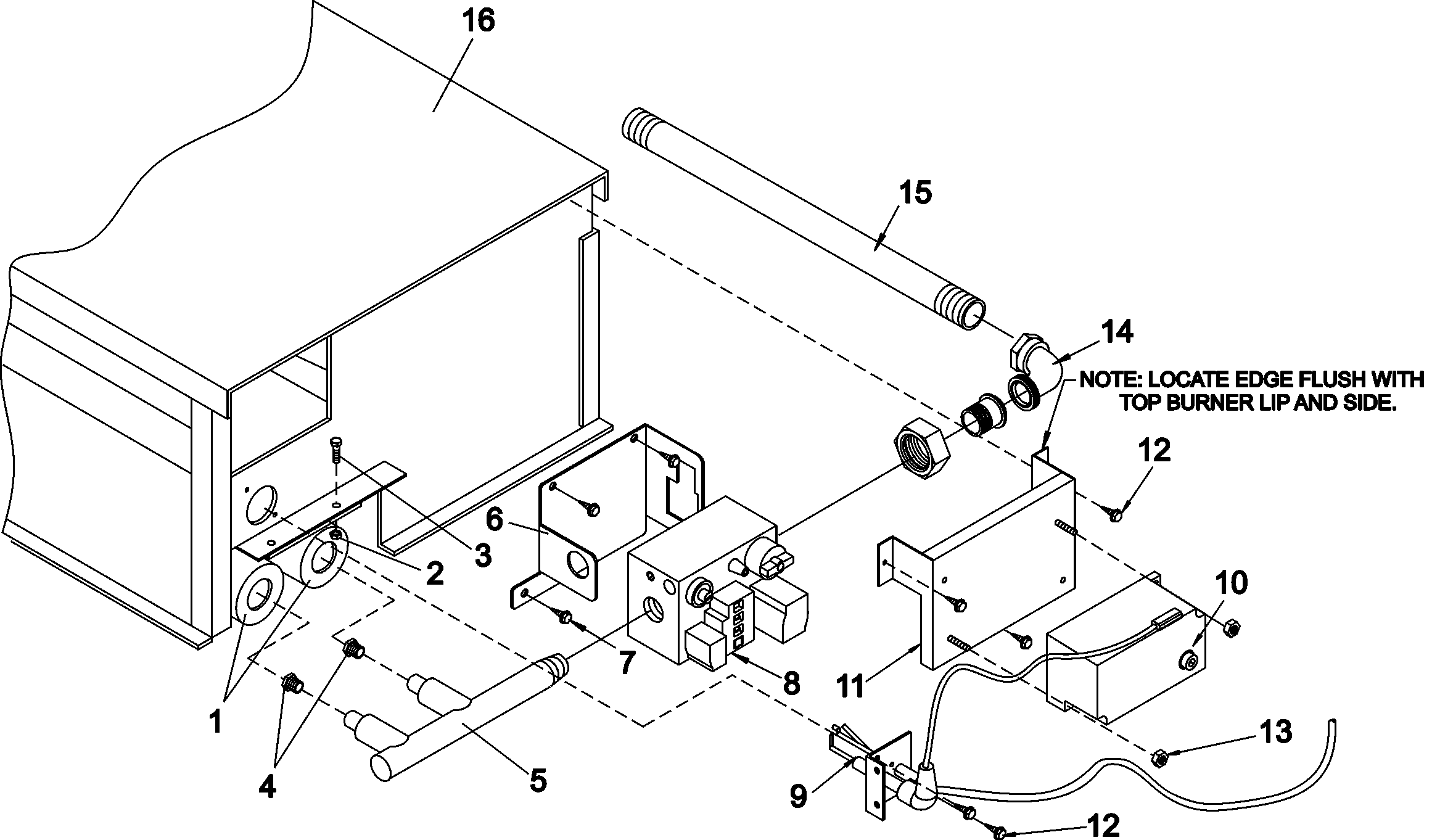 16

15

14

NOTE: LOCATE EDGE FLUSH WITH TOP BURNER LIP AND SIDE.

12

6

3

2

10

7

8

11

1

4

5

13

9

12