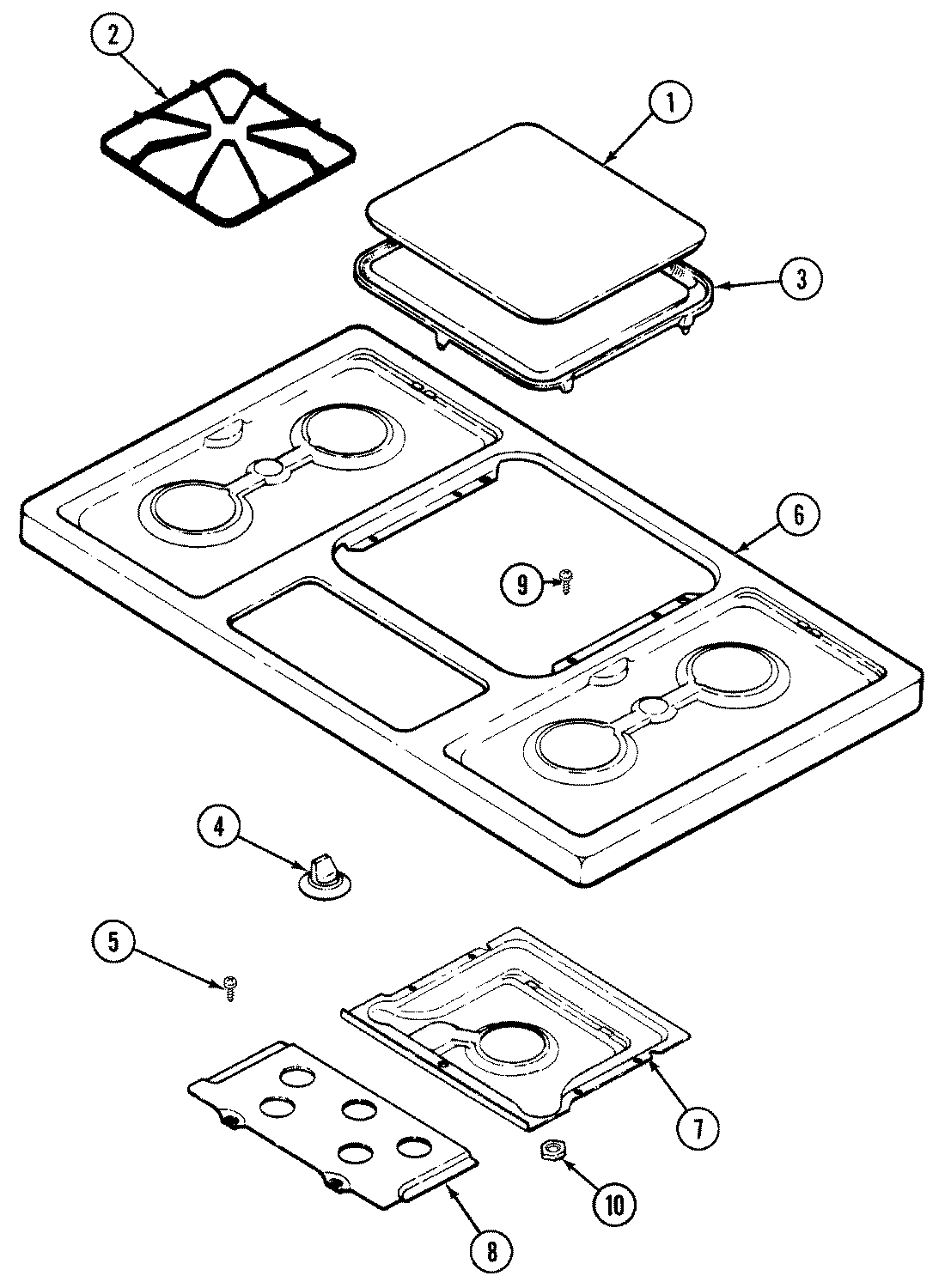 2
1
3
6
9
4
5
7
10
8