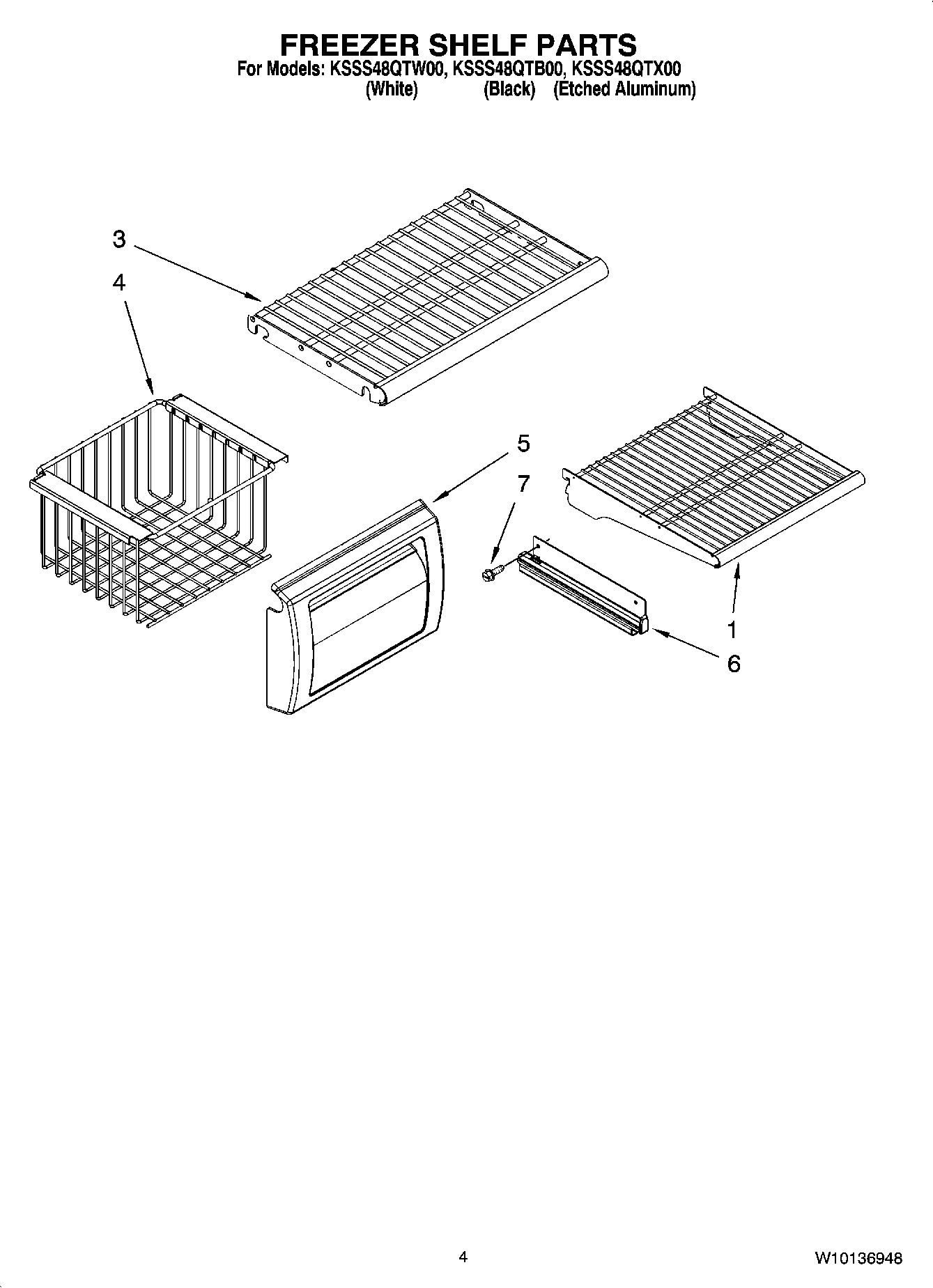 FREEZER SHELF PARTS
For Models: KSSS48QTW00, KSSS48QTB00, KSSS48QTX00
(White) (Black) (Etched Aluminum)

3
4
5
7
1
6

4
W10136948