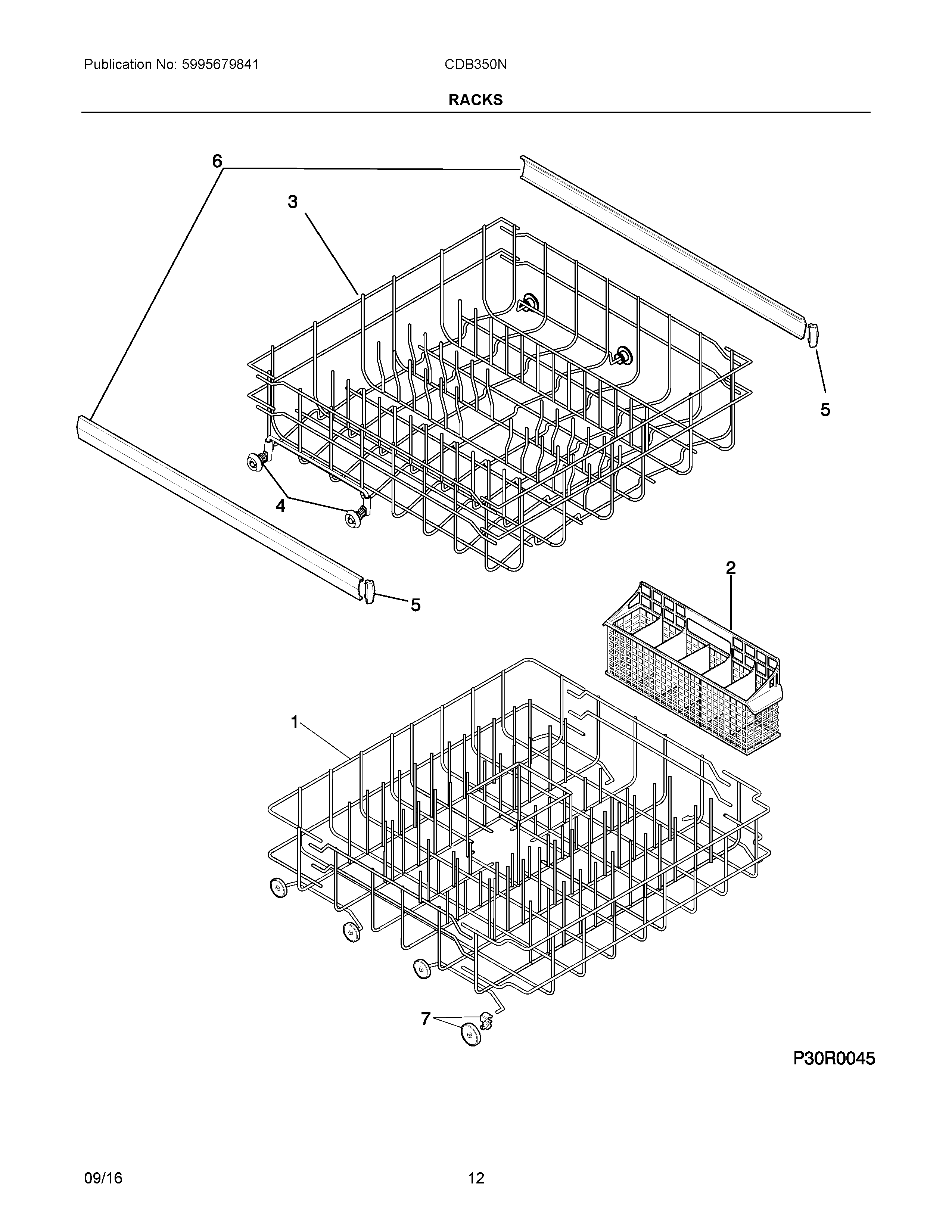 Publication No: 5995679841 CDB350N

RACKS

6

3

5

4

5

2

1

7

P30R0045

09/16 12